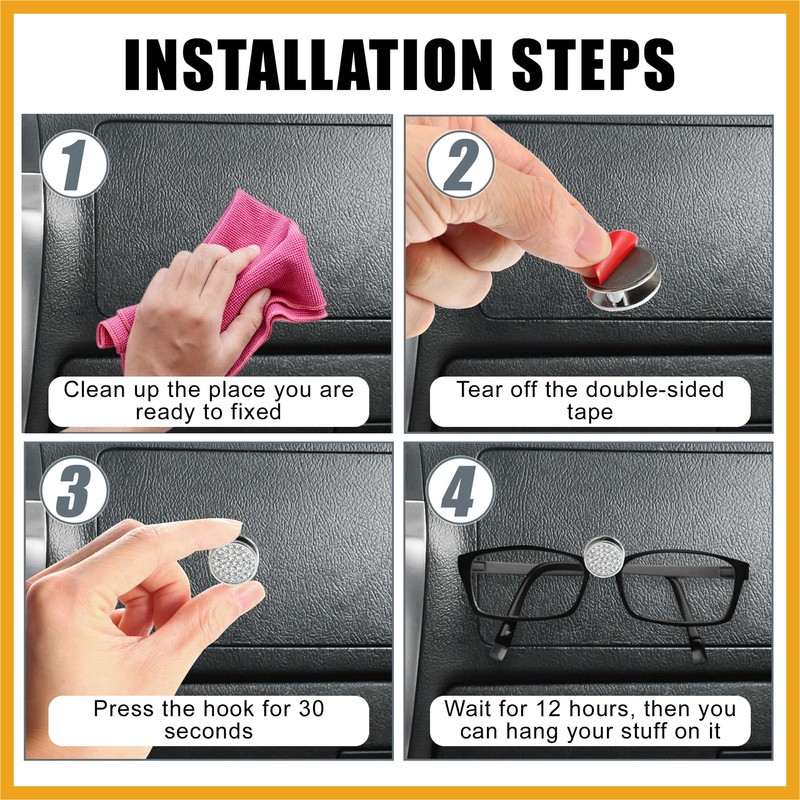 INSTALLATION STEPS

1

Clean up the place you are ready to fixed

2

Tear off the double-sided tape

3

Press the hook for 30 seconds

4

Wait for 12 hours, then you can hang your stuff on it