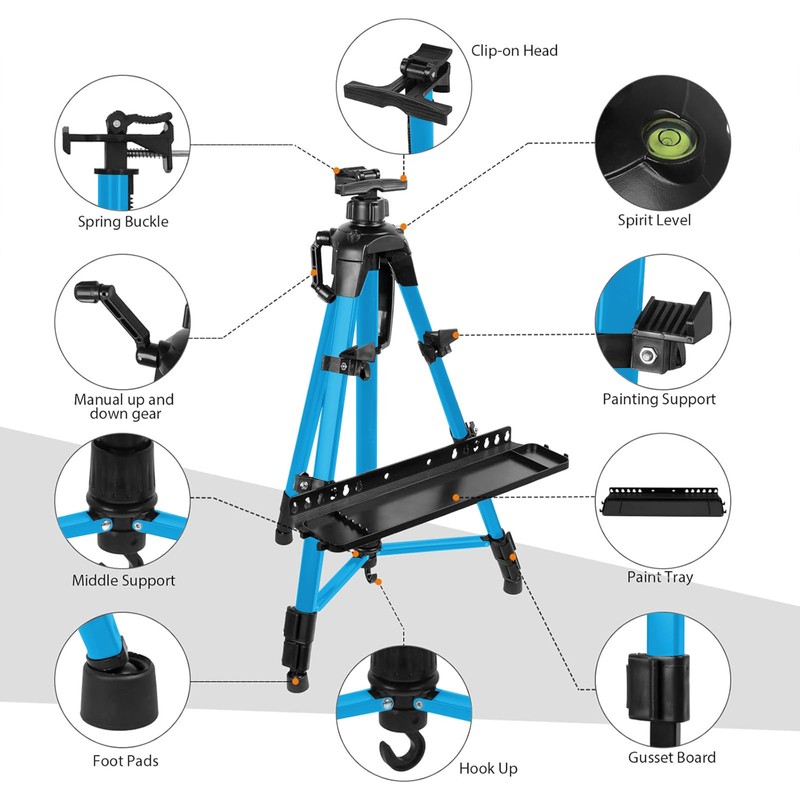 Clip-on Head

Spring Buckle

Spirit Level

Manual up and down gear

Painting Support

Middle Support

Paint Tray

Foot Pads

Hook Up

Gusset Board