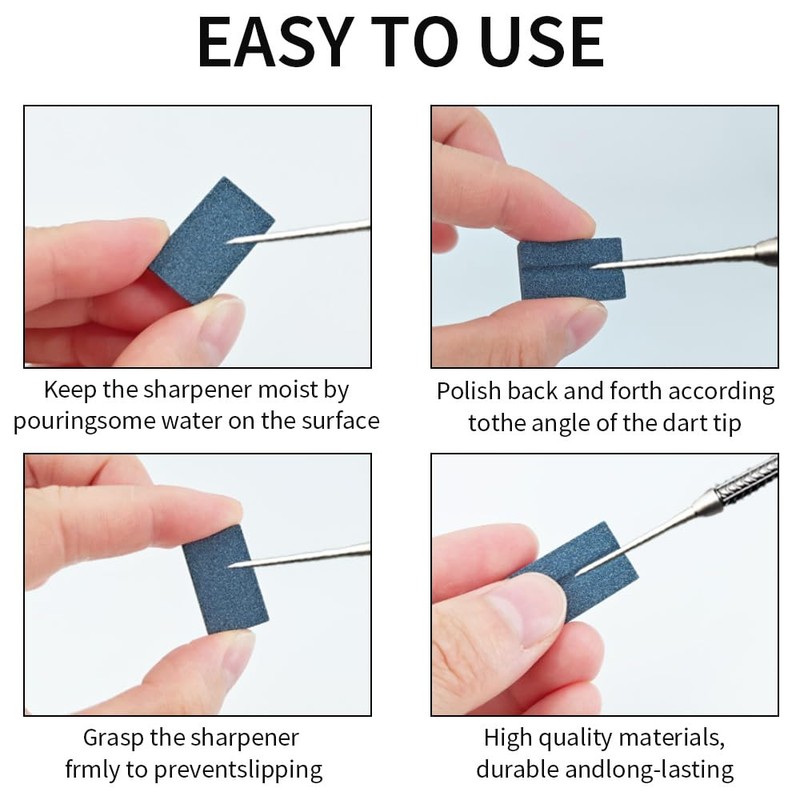 EASY TO USE

Keep the sharpener moist by pouringsome water on the surface

Polish back and forth according tothe angle of the dart tip

Grasp the sharpener frmly to preventslipping

High quality materials, durable andlong-lasting