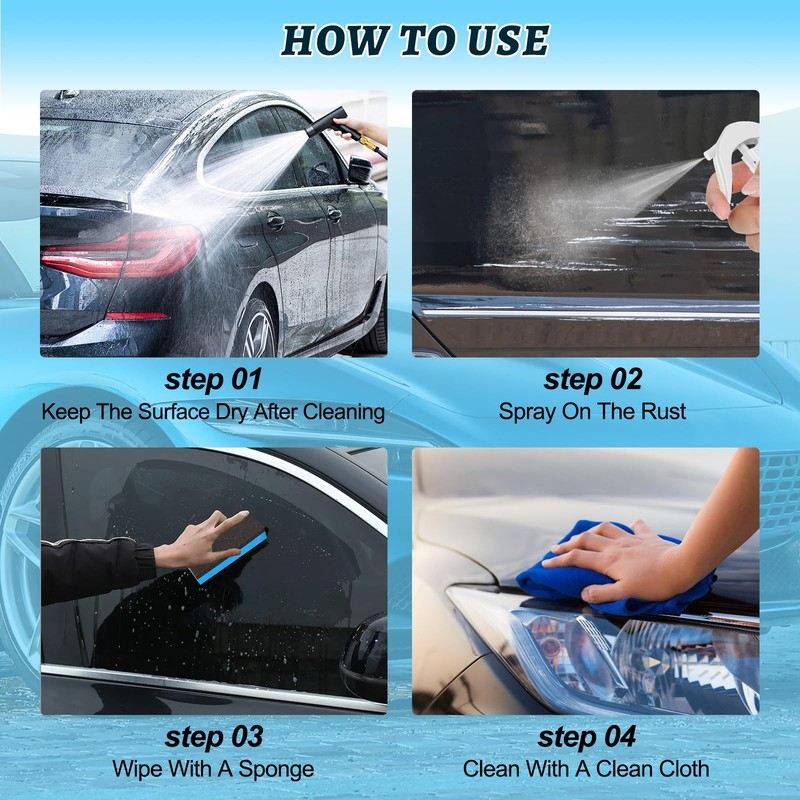 HOW TO USE

step 01
Keep The Surface Dry After Cleaning

step 02
Spray On The Rust

step 03
Wipe With A Sponge

step 04
Clean With A Clean Cloth