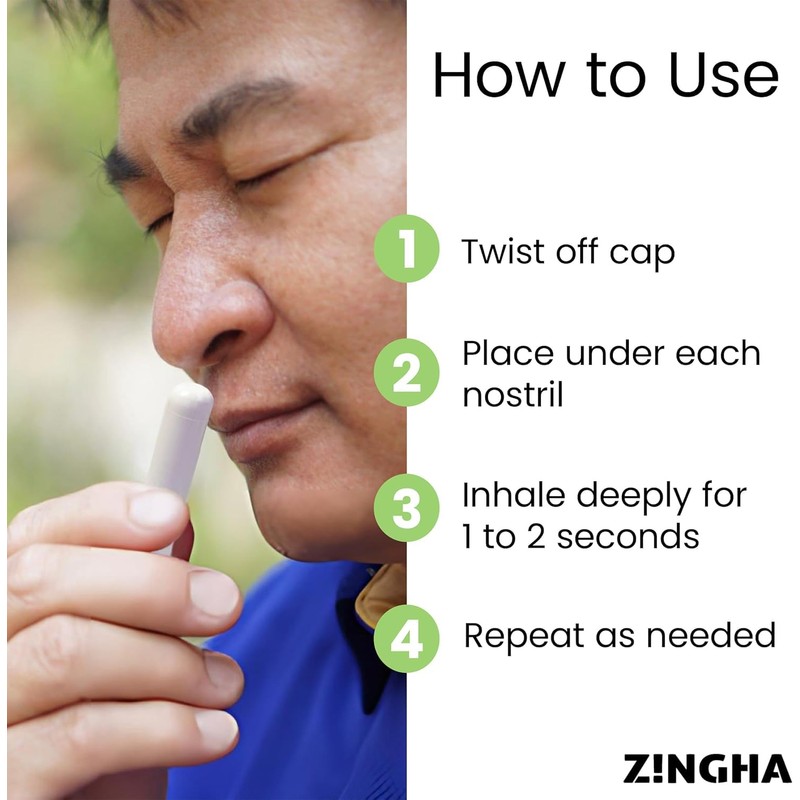 How to Use

1 Twist off cap

2 Place under each nostril

3 Inhale deeply for 1 to 2 seconds

4 Repeat as needed

Z!NGHA