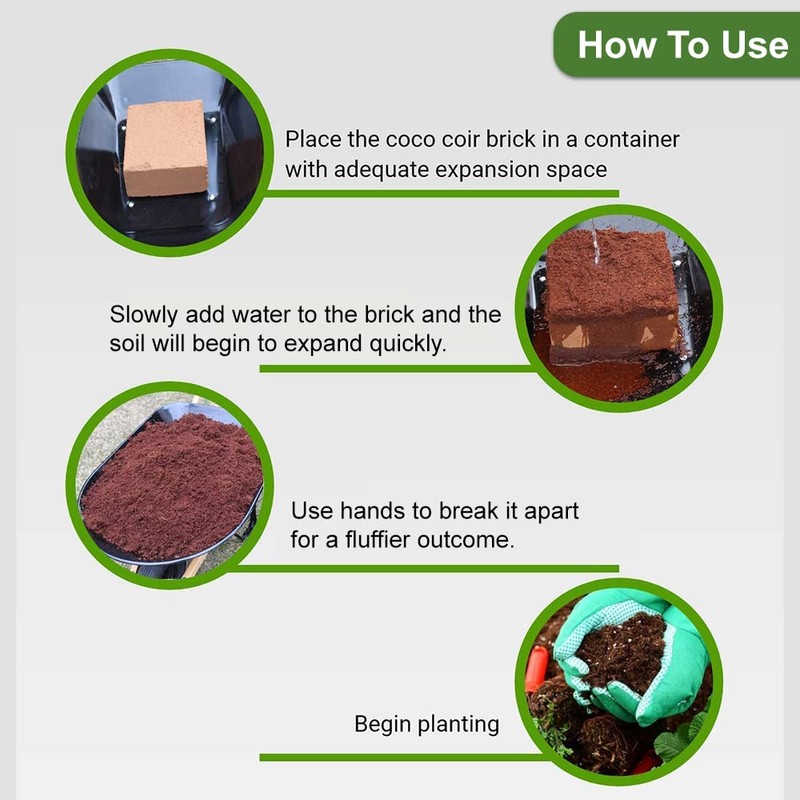 How To Use

Place the coco coir brick in a container with adequate expansion space

Slowly add water to the brick and the soil will begin to expand quickly.

Use hands to break it apart for a fluffier outcome.

Begin planting