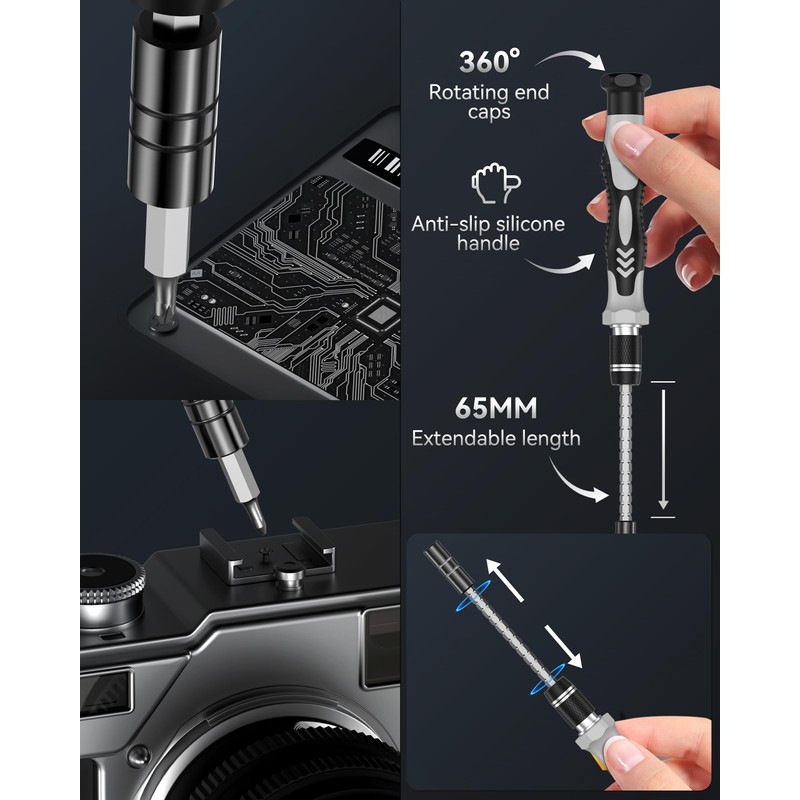 360°
Rotating end caps

Anti-slip silicone handle

65MM
Extendable length