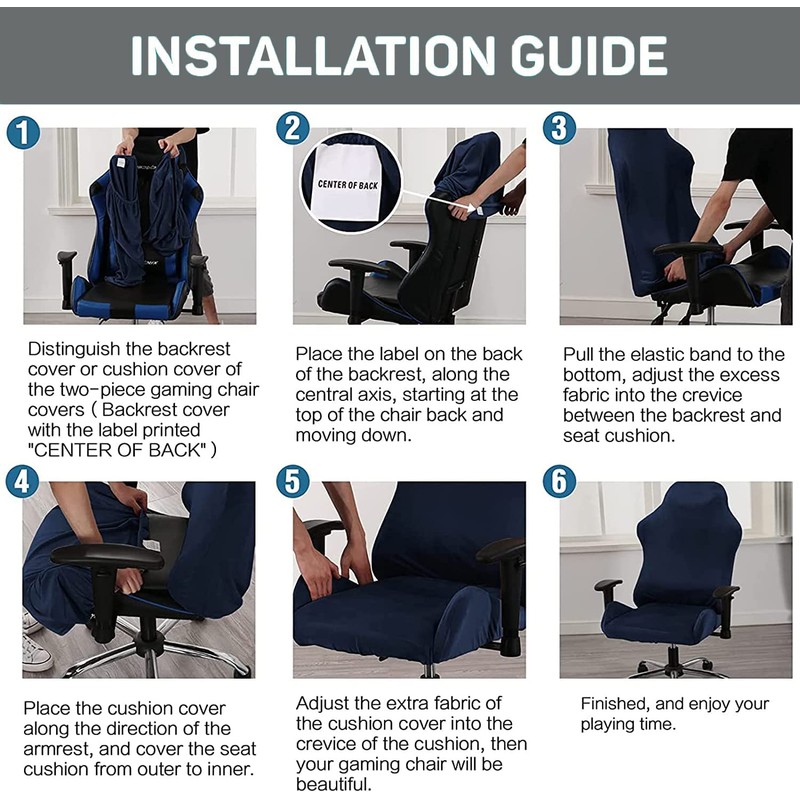 INSTALLATION GUIDE

1

Distinguish the backrest cover or cushion cover of the two-piece gaming chair covers ( Backrest cover with the label printed "CENTER OF BACK" )

2

CENTER OF BACK

Place the label on the back of the backrest, along the central axis, starting at the top of the chair back and moving down.

3

Pull the elastic band to the bottom, adjust the excess fabric into the crevice between the backrest and seat cushion.

4

Place the cushion cover along the direction of the armrest, and cover the seat cushion from outer to inner.

5

Adjust the extra fabric of the cushion cover into the crevice of the cushion, then your gaming chair will be beautiful.

6

Finished, and enjoy your playing time.