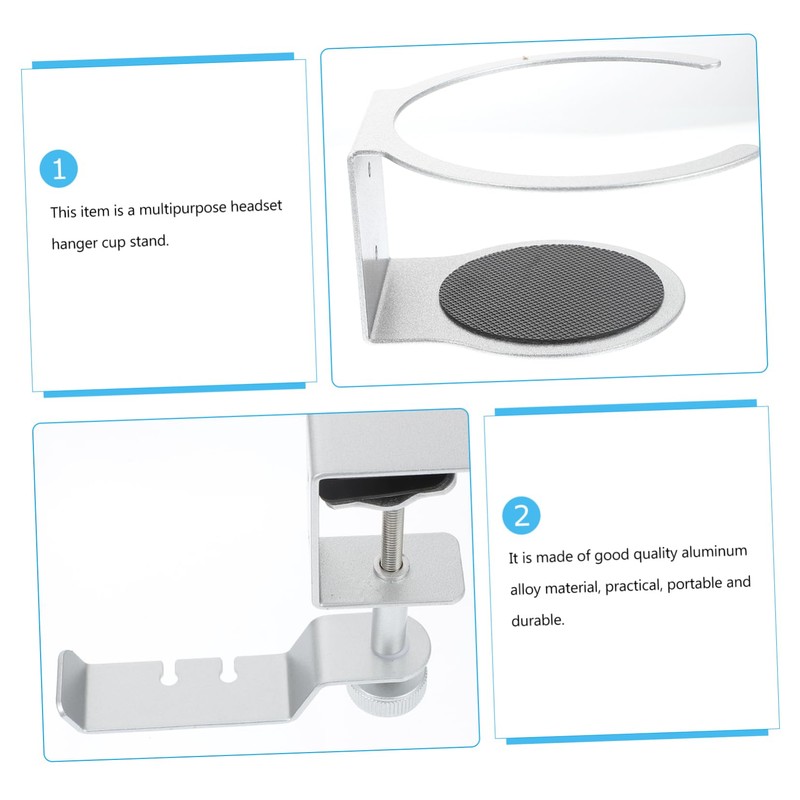 1

This item is a multipurpose headset hanger cup stand.

2

It is made of good quality aluminum alloy material, practical, portable and durable.