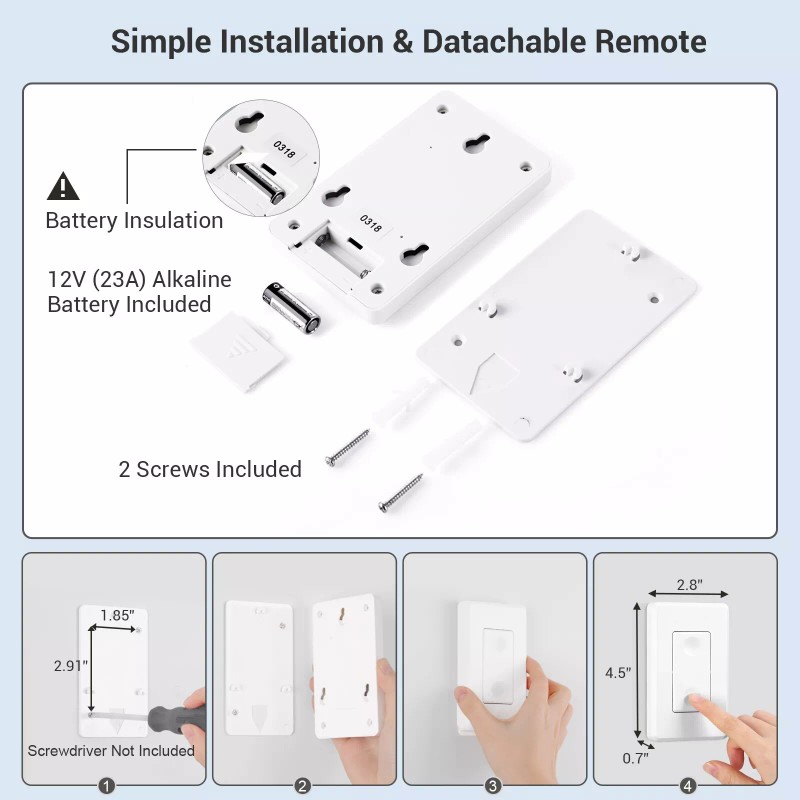 Simple Installation & Datachable Remote

0318

Battery Insulation

0318

12V (23A) Alkaline Battery Included

2 Screws Included

1.85"

2.91"

Screwdriver Not Included

1

2

3

2.8"

4.5"

0.7"

4