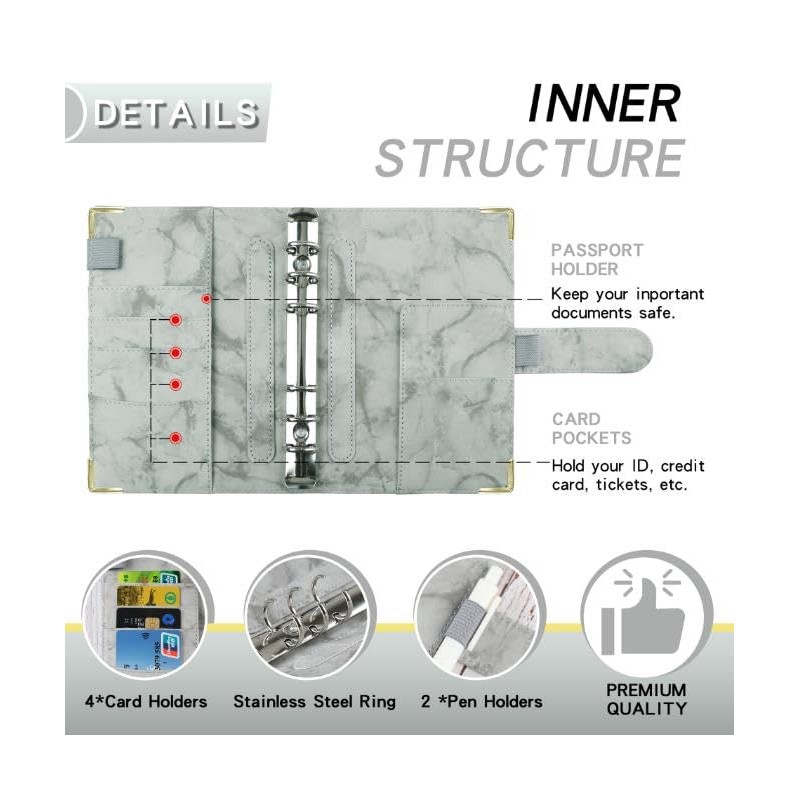 DETAILS

INNER
STRUCTURE

PASSPORT
HOLDER
Keep your inportant documents safe.

CARD
POCKETS
Hold your ID, credit card, tickets, etc.

4*Card Holders

Stainless Steel Ring

2 *Pen Holders

PREMIUM
QUALITY