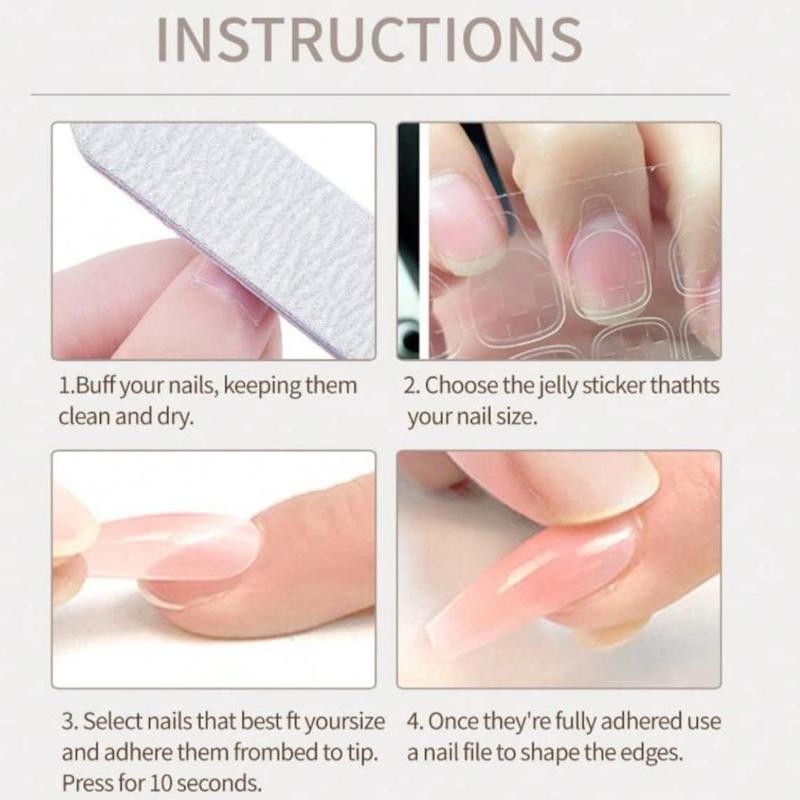 INSTRUCTIONS

1.Buff your nails, keeping them clean and dry.

2. Choose the jelly sticker thathts your nail size.

3. Select nails that best ft yoursize and adhere them frombed to tip. Press for 10 seconds.

4. Once they're fully adhered use a nail file to shape the edges.