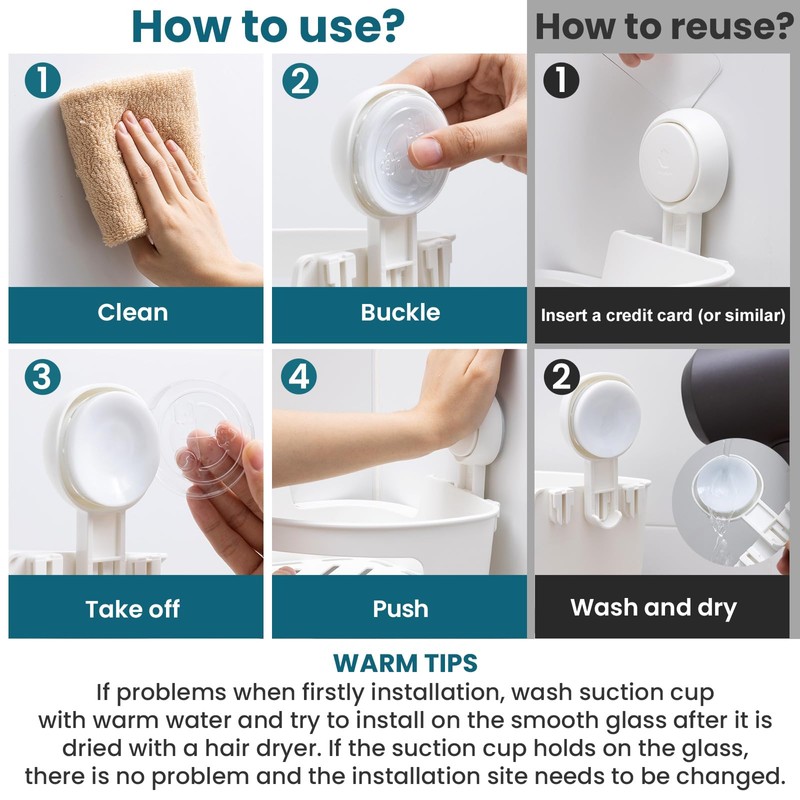 How to use?

1

Clean

2

Buckle

3

Take off

4

Push

How to reuse?

1

Insert a credit card (or similar)

2

Wash and dry

WARM TIPS

If problems when firstly installation, wash suction cup with warm water and try to install on the smooth glass after it is dried with a hair dryer. If the suction cup holds on the glass, there is no problem and the installation site needs to be changed.