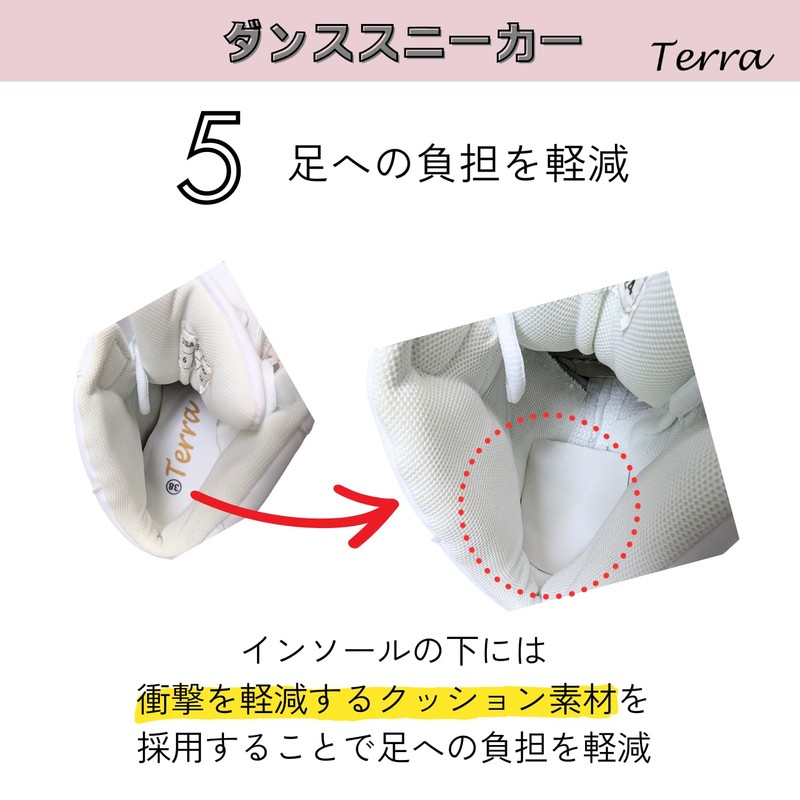 ダンススニーカー

Terra

5 足への負担を軽減

Terra

38

インソールの下には
衝撃を軽減するクッション素材を
採用することで足への負担を軽減