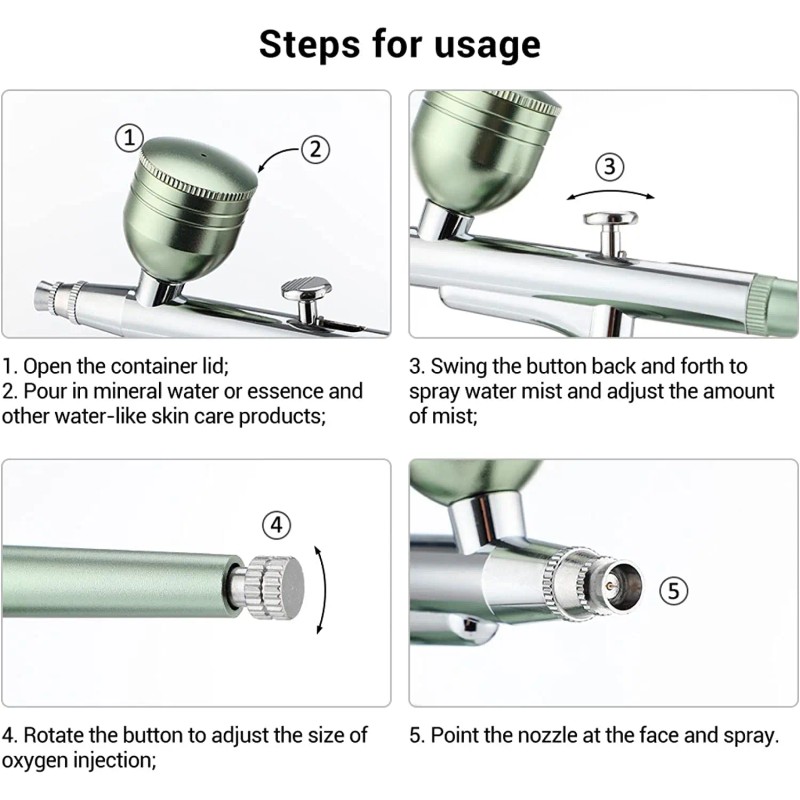 Steps for usage

①

②

1. Open the container lid;
2. Pour in mineral water or essence and other water-like skin care products;

③

3. Swing the button back and forth to spray water mist and adjust the amount of mist;

④

4. Rotate the button to adjust the size of oxygen injection;

⑤

5. Point the nozzle at the face and spray.