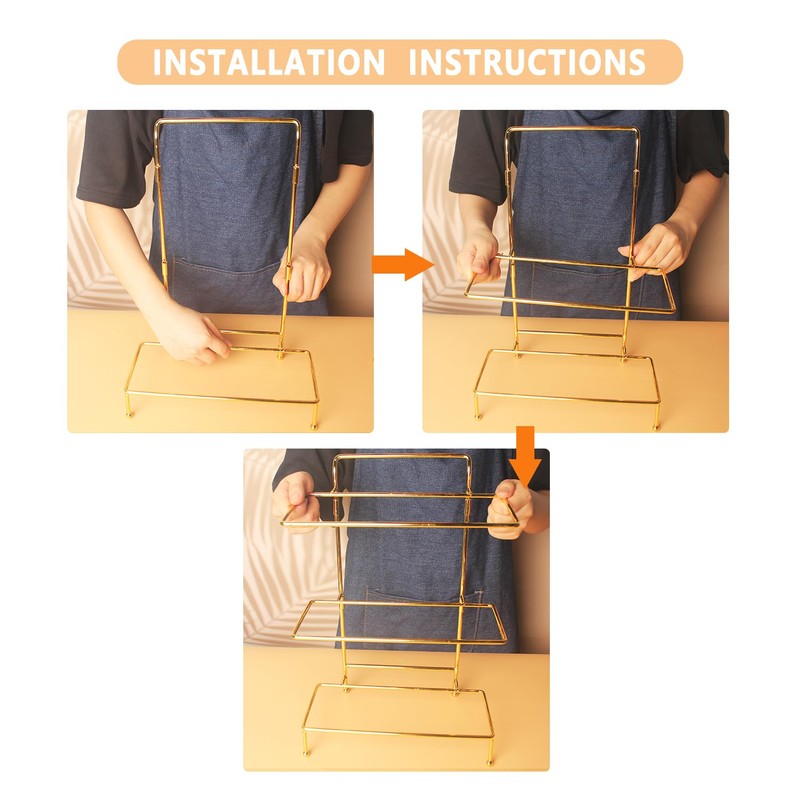 INSTALLATION INSTRUCTIONS