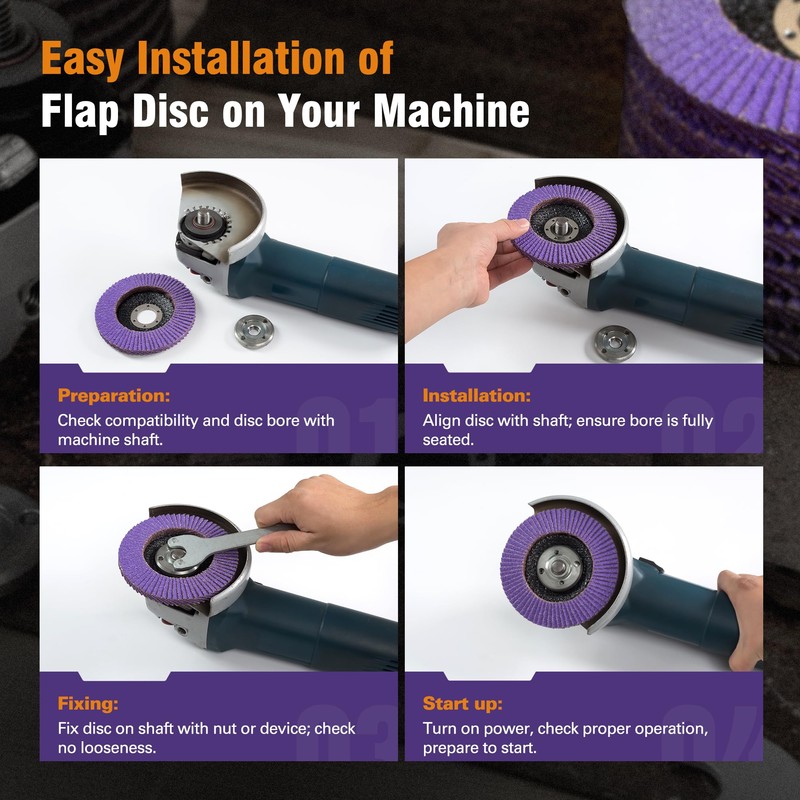 Easy Installation of
Flap Disc on Your Machine

Preparation:
Check compatibility and disc bore with machine shaft.

01

Installation:
Align disc with shaft; ensure bore is fully seated.

02

Fixing:
Fix disc on shaft with nut or device; check no looseness.

03

Start up:
Turn on power, check proper operation, prepare to start.

04