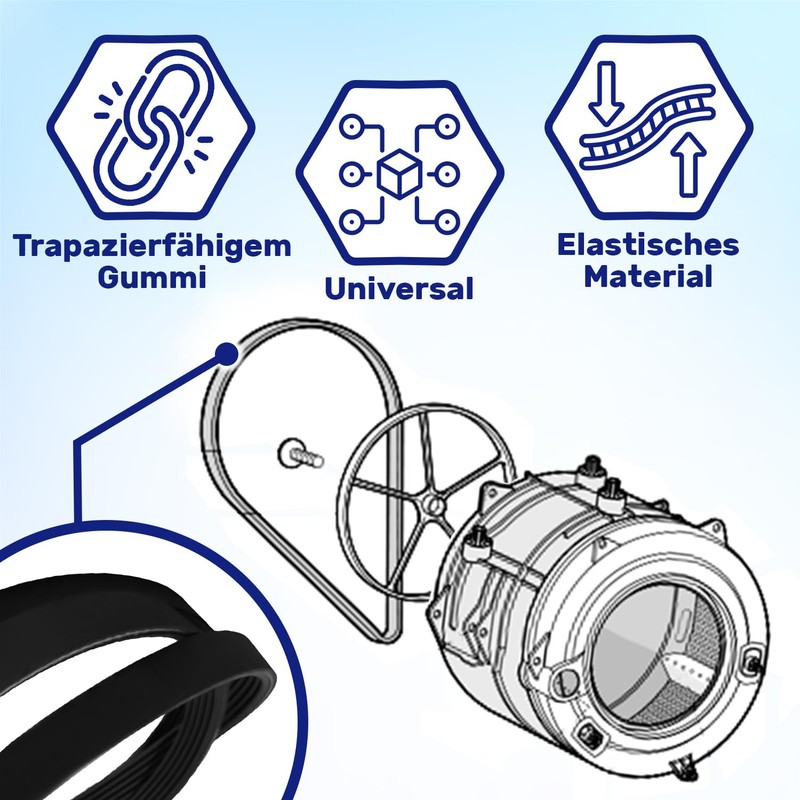 Trapazierfähigem Gummi

Universal

Elastisches Material