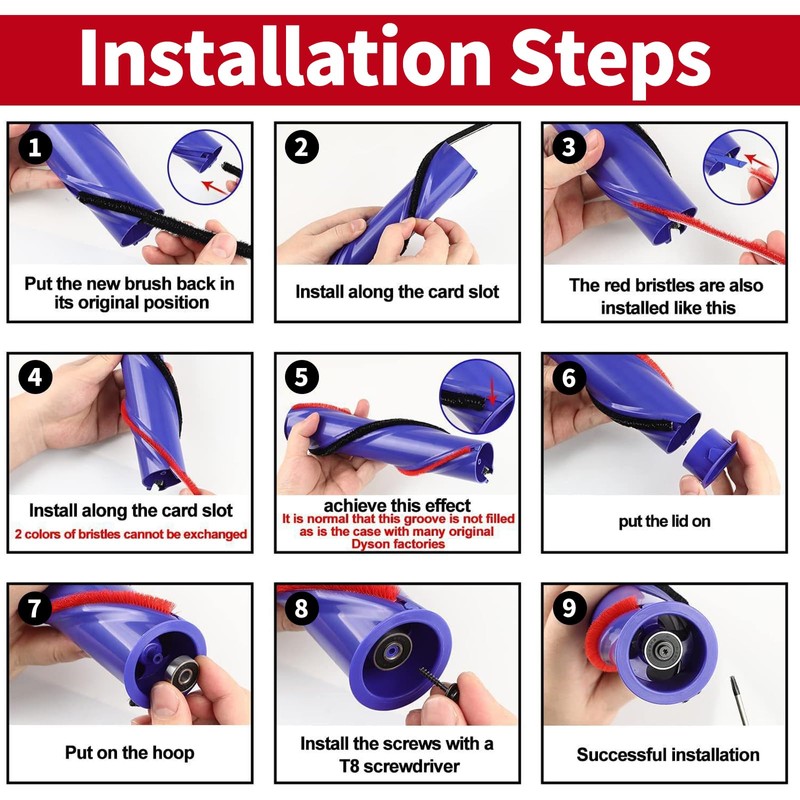 Installation Steps

1
Put the new brush back in its original position

2
Install along the card slot

3
The red bristles are also installed like this

4
Install along the card slot
2 colors of bristles cannot be exchanged

5
achieve this effect
It is normal that this groove is not filled as is the case with many original Dyson factories

6
put the lid on

7
Put on the hoop

8
Install the screws with a T8 screwdriver

9
Successful installation