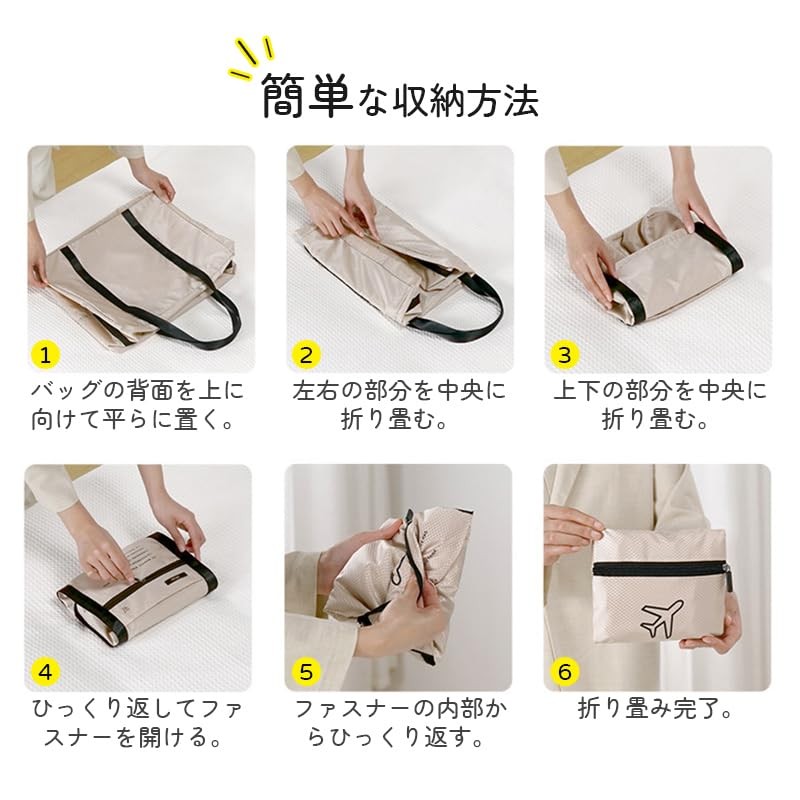 簡単な収納方法

1
バッグの背面を上に向けて平らに置く。

2
左右の部分を中央に折り畳む。

3
上下の部分を中央に折り畳む。

4
ひっくり返してファスナーを開ける。

5
ファスナーの内部からひっくり返す。

6
折り畳み完了。