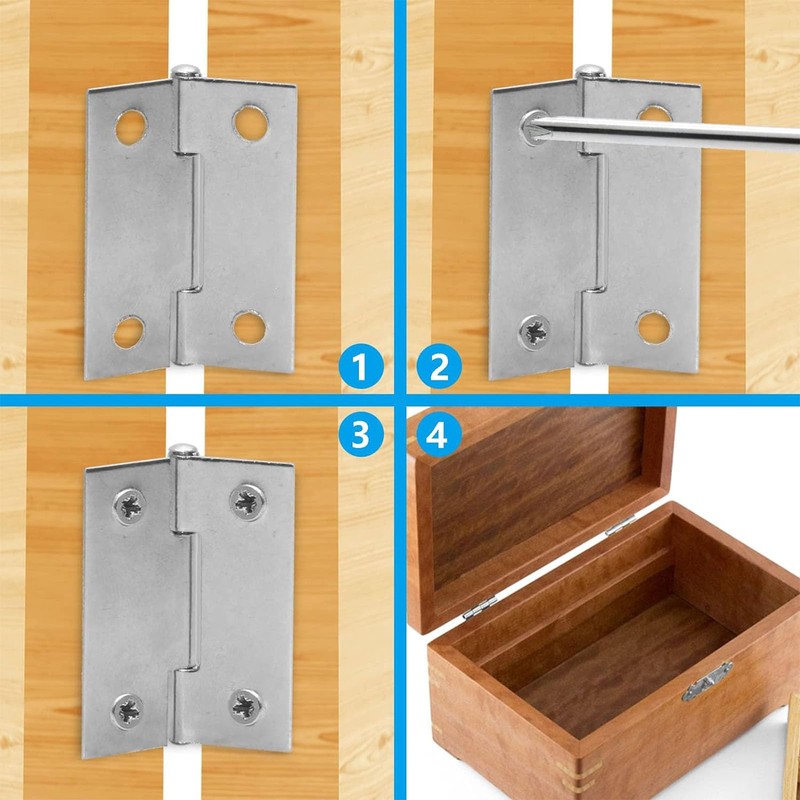 1
2
3
4