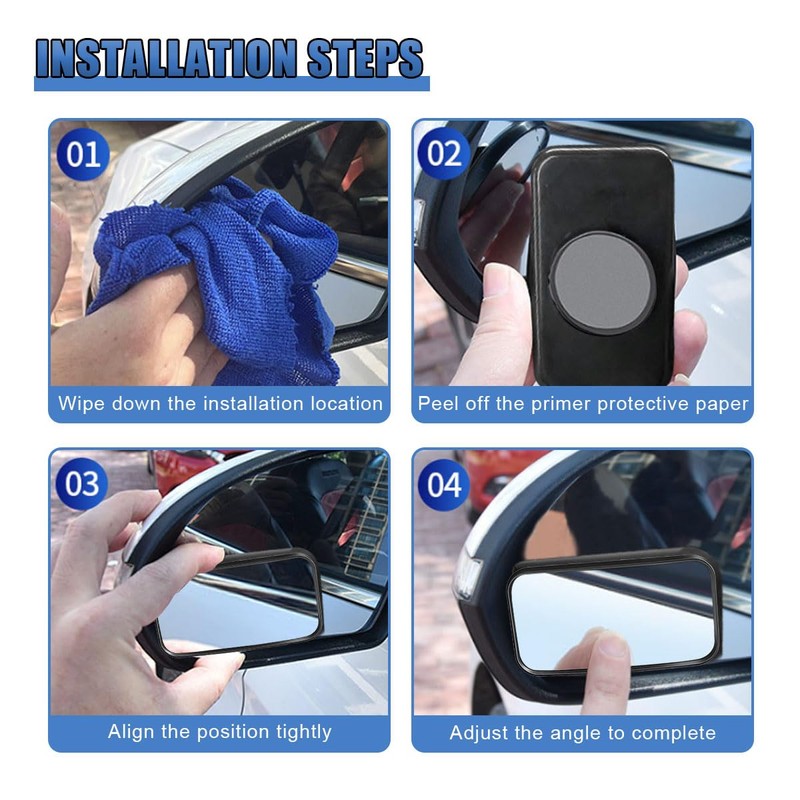 INSTALLATION STEPS

01

Wipe down the installation location

02

Peel off the primer protective paper

03

Align the position tightly

04

Adjust the angle to complete