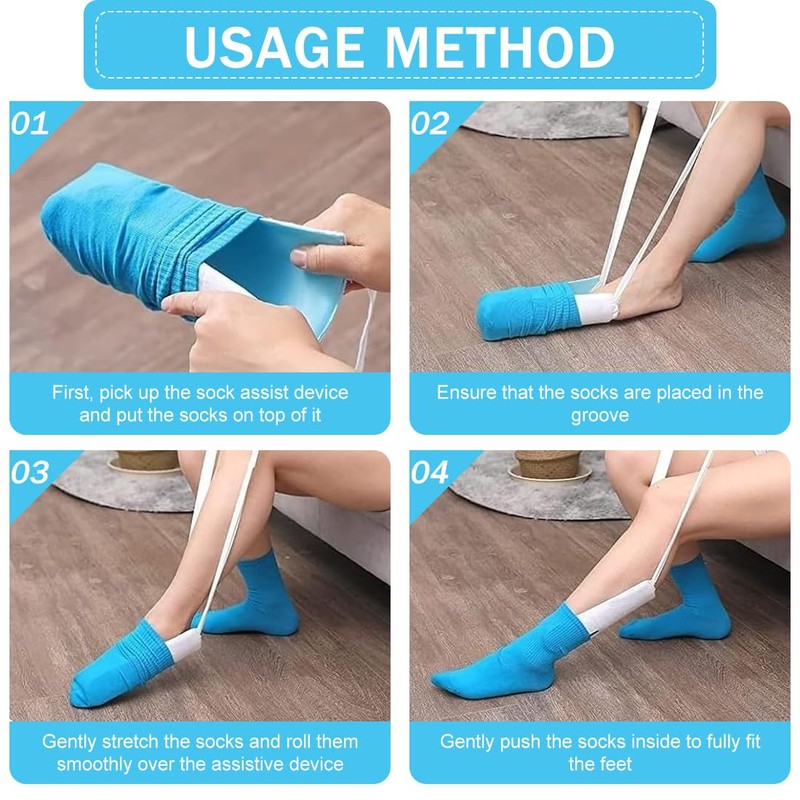 USAGE METHOD

01

First, pick up the sock assist device and put the socks on top of it

02

Ensure that the socks are placed in the groove

03

Gently stretch the socks and roll them smoothly over the assistive device

04

Gently push the socks inside to fully fit the feet