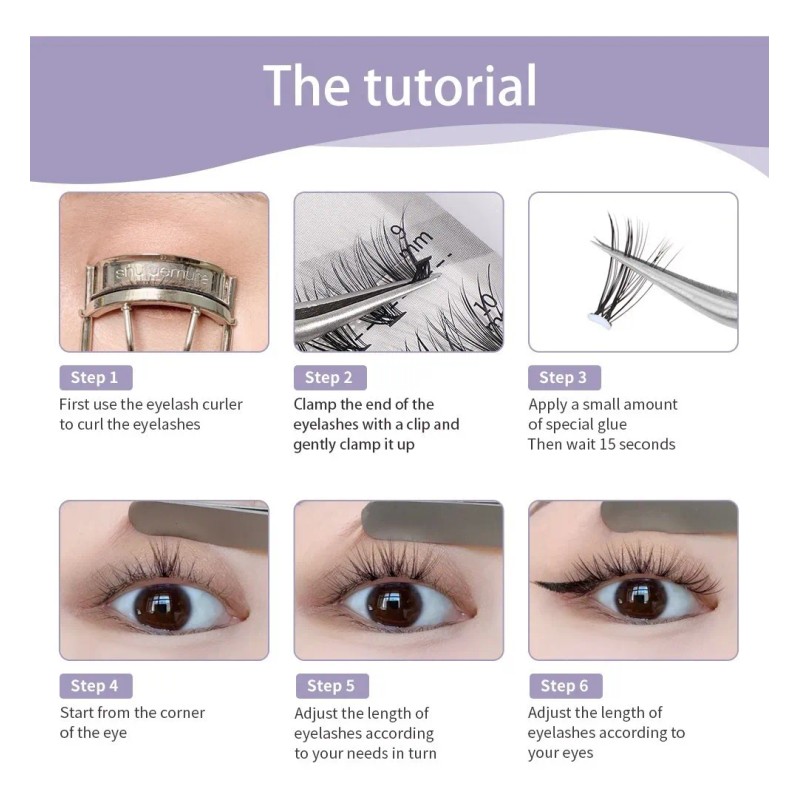 The tutorial

shu uemura

9mm

10

Step 1
First use the eyelash curler to curl the eyelashes

Step 2
Clamp the end of the eyelashes with a clip and gently clamp it up

Step 3
Apply a small amount of special glue
Then wait 15 seconds

Step 4
Start from the corner of the eye

Step 5
Adjust the length of eyelashes according to your needs in turn

Step 6
Adjust the length of eyelashes according to your eyes