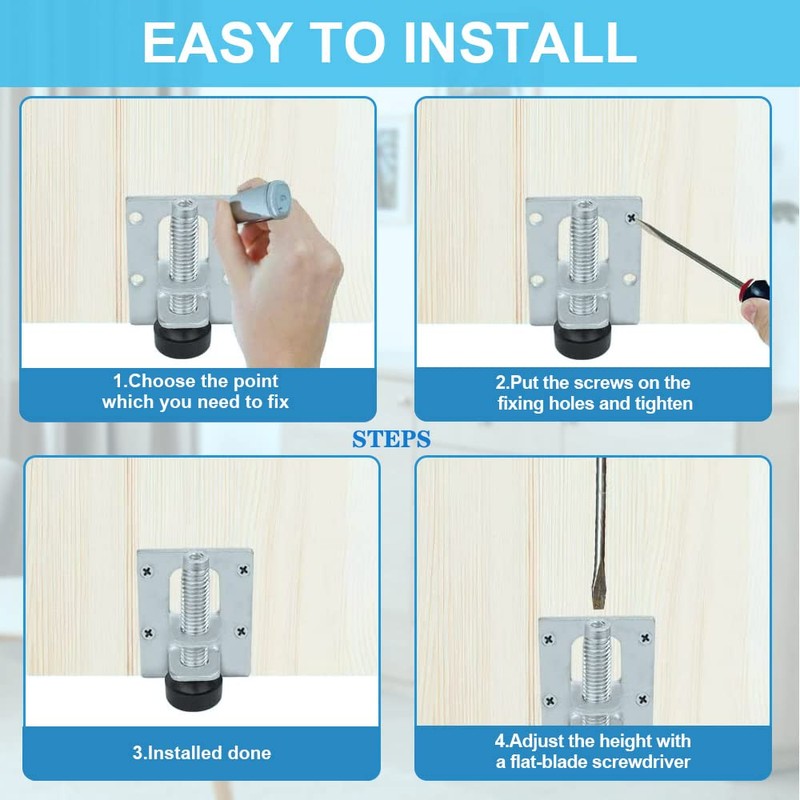 EASY TO INSTALL

1.Choose the point which you need to fix

2.Put the screws on the fixing holes and tighten

STEPS

3.Installed done

4.Adjust the height with a flat-blade screwdriver