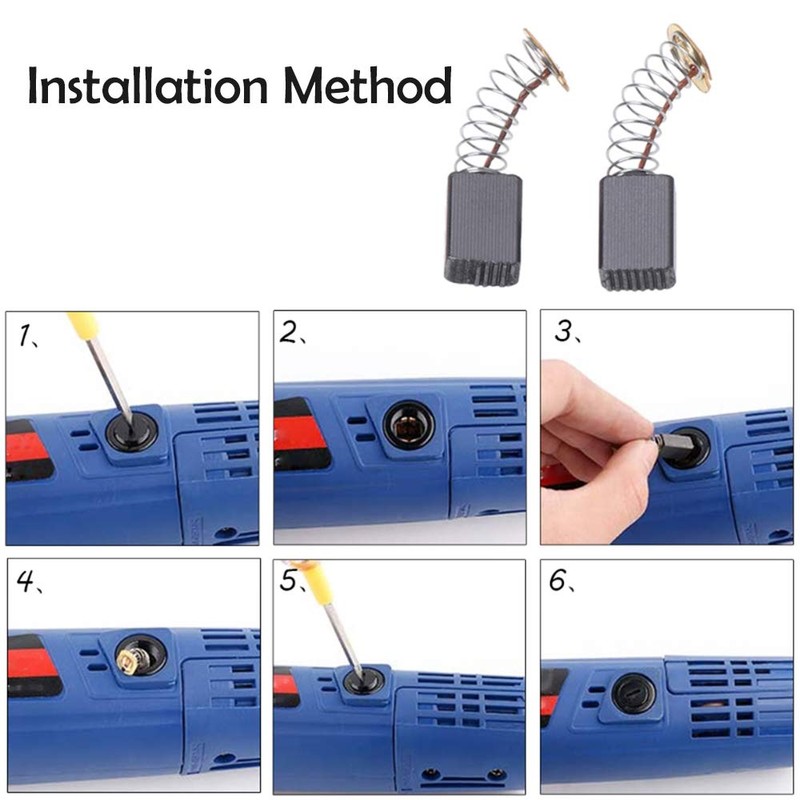 Installation Method

1、

2、

3、

4、

5、

6、