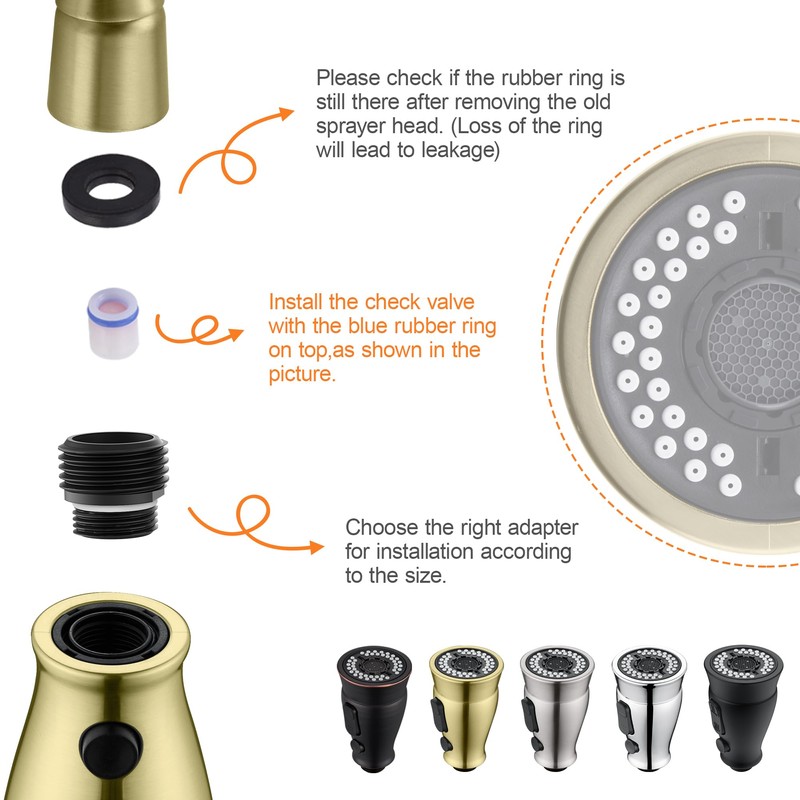 Please check if the rubber ring is still there after removing the old sprayer head. (Loss of the ring will lead to leakage)

Install the check valve with the blue rubber ring on top,as shown in the picture.

Choose the right adapter for installation according to the size.