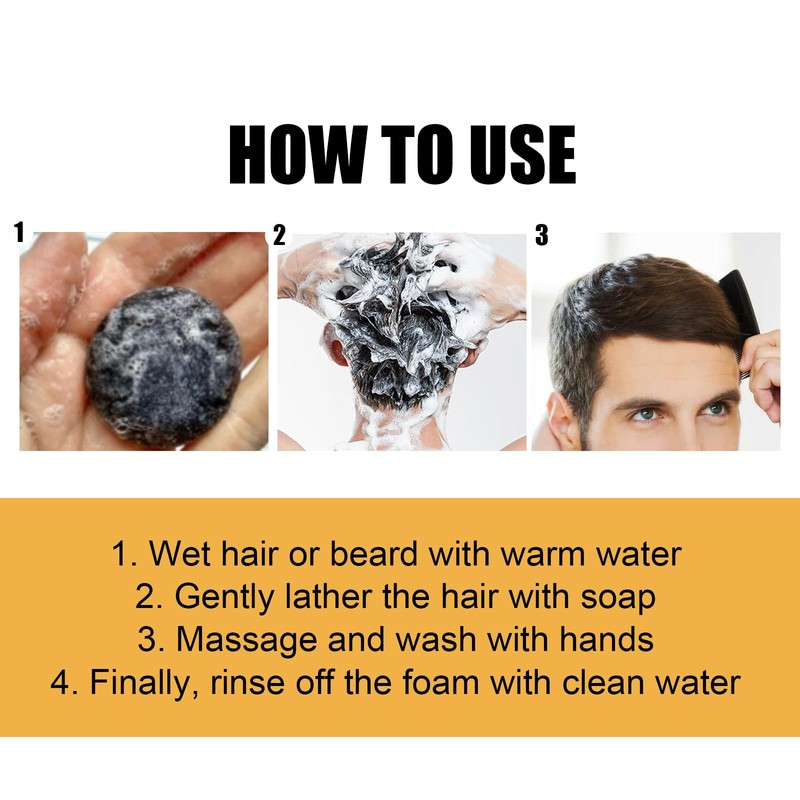 HOW TO USE

1

2

3

1. Wet hair or beard with warm water
2. Gently lather the hair with soap
3. Massage and wash with hands
4. Finally, rinse off the foam with clean water