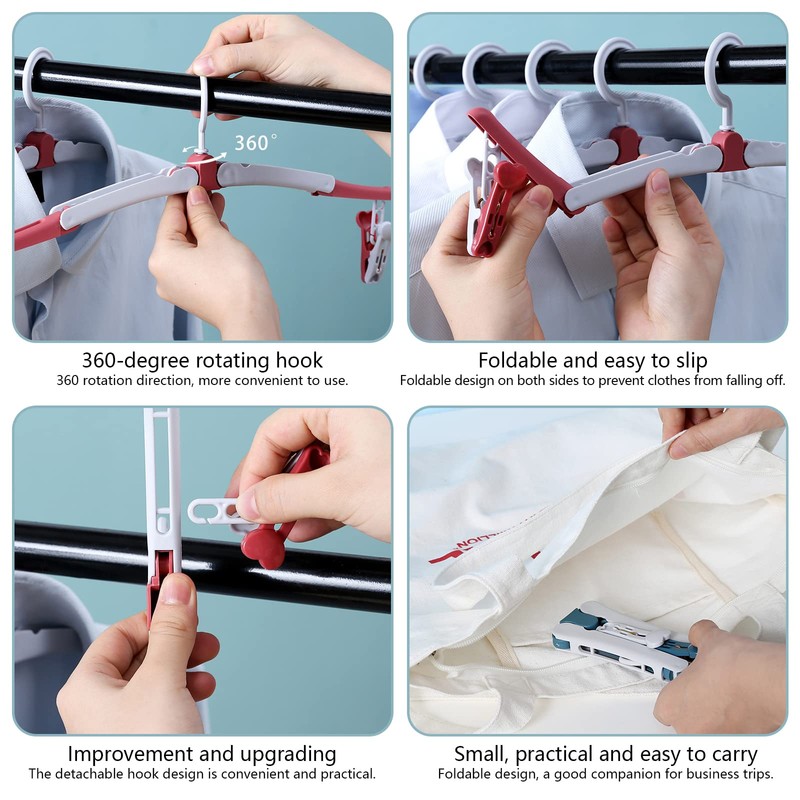 360°

360-degree rotating hook
360 rotation direction, more convenient to use.

Foldable and easy to slip
Foldable design on both sides to prevent clothes from falling off.

Improvement and upgrading
The detachable hook design is convenient and practical.

Small, practical and easy to carry
Foldable design, a good companion for business trips.