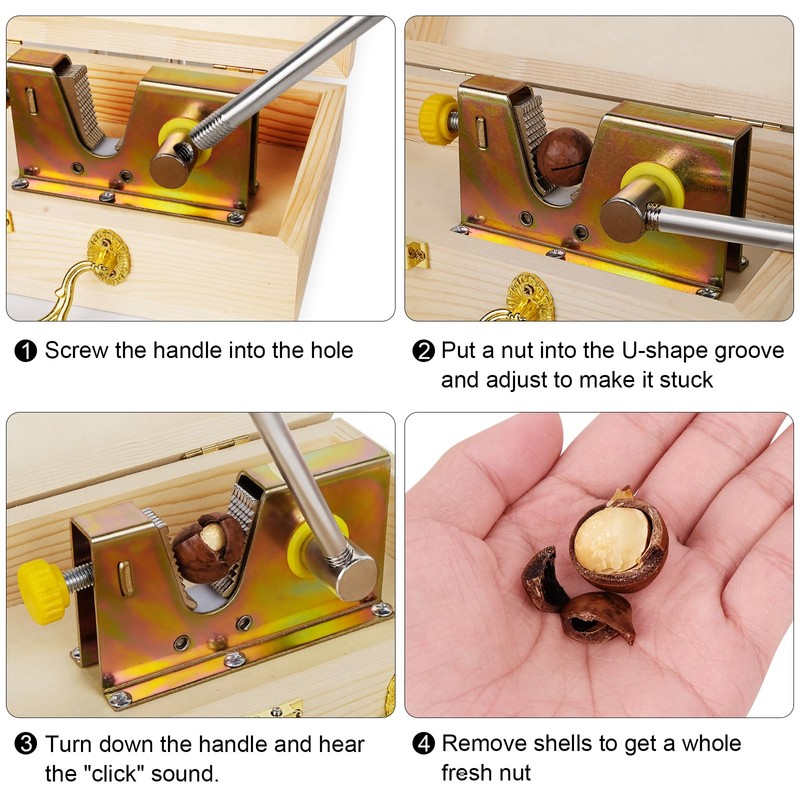 ❶ Screw the handle into the hole

❷ Put a nut into the U-shape groove and adjust to make it stuck

❸ Turn down the handle and hear the "click" sound.

❹ Remove shells to get a whole fresh nut