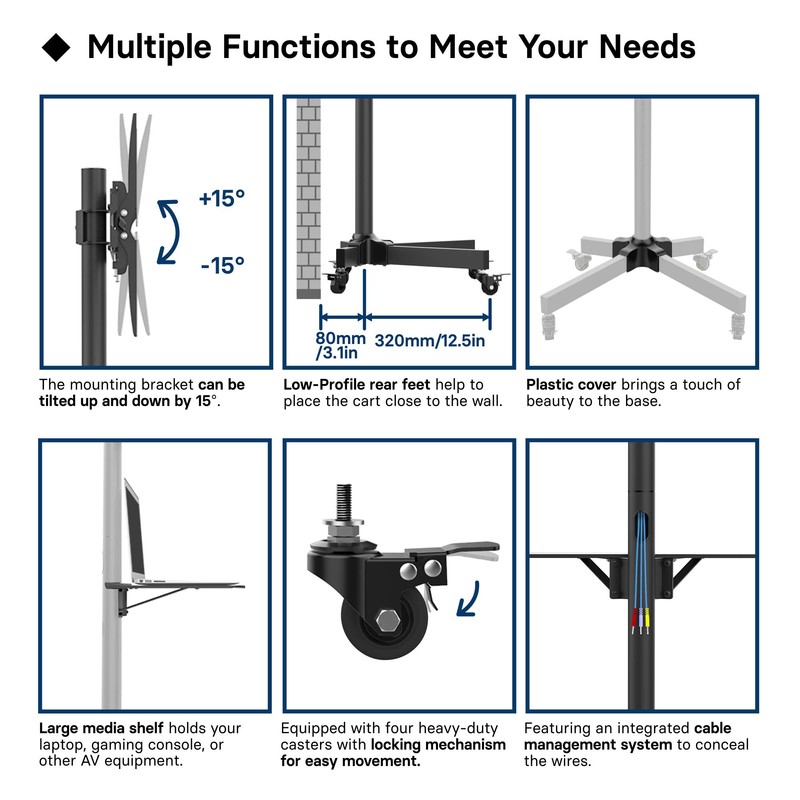 ◆ Multiple Functions to Meet Your Needs

+15°

-15°

The mounting bracket can be tilted up and down by 15°.

80mm /3.1in

320mm/12.5in

Low-Profile rear feet help to place the cart close to the wall.

Plastic cover brings a touch of beauty to the base.

Large media shelf holds your laptop, gaming console, or other AV equipment.

Equipped with four heavy-duty casters with locking mechanism for easy movement.

Featuring an integrated cable management system to conceal the wires.