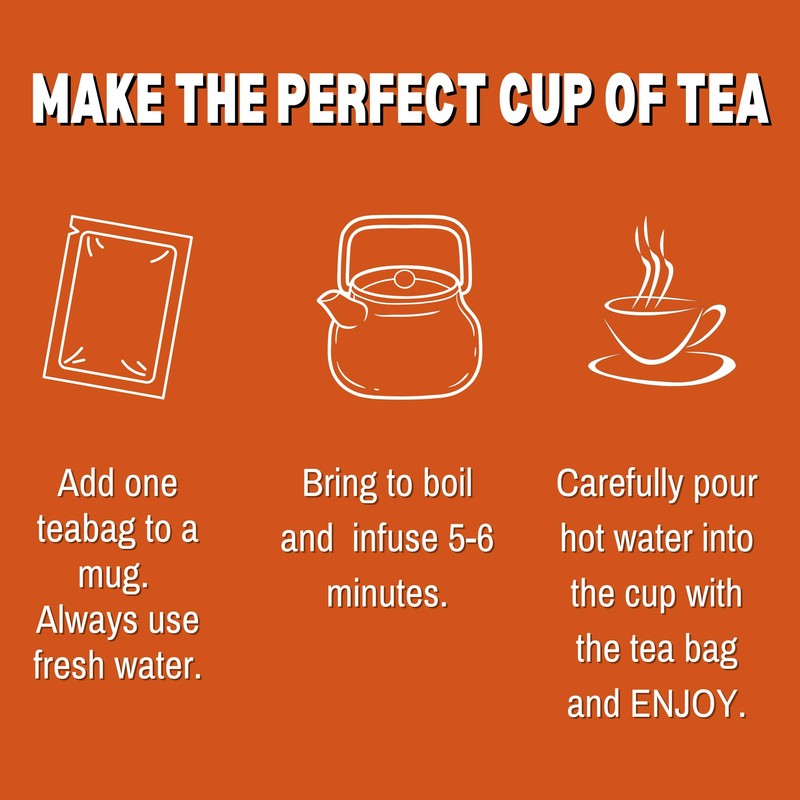 MAKE THE PERFECT CUP OF TEA

Add one teabag to a mug. Always use fresh water.

Bring to boil and infuse 5-6 minutes.

Carefully pour hot water into the cup with the tea bag and ENJOY.