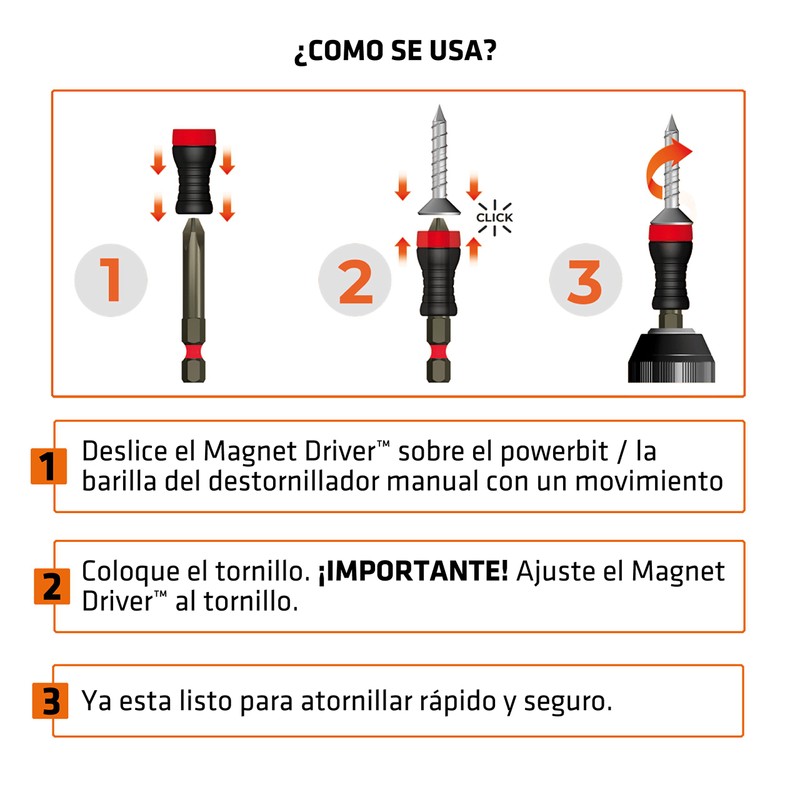 ¿COMO SE USA?

1

2

CLICK

3

1 Deslice el Magnet Driver™ sobre el powerbit / la barilla del destornillador manual con un movimiento

2 Coloque el tornillo. ¡IMPORTANTE! Ajuste el Magnet Driver™ al tornillo.

3 Ya esta listo para atornillar rápido y seguro.