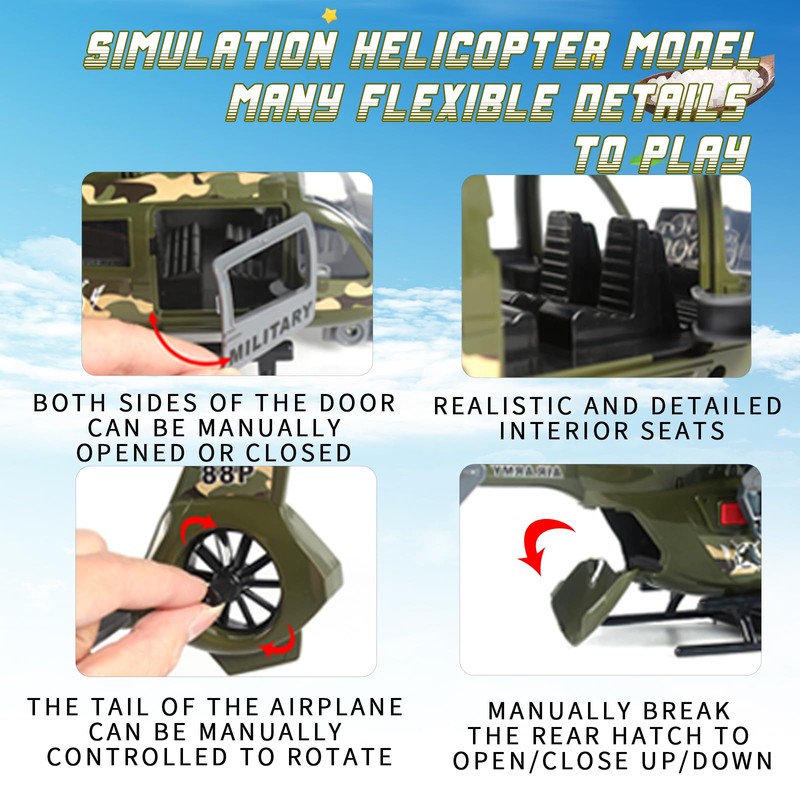 SIMULATION HELICOPTER MODEL MANY FLEXIBLE DETAILS TO PLAY

MILITARY

BOTH SIDES OF THE DOOR CAN BE MANUALLY OPENED OR CLOSED

REALISTIC AND DETAILED INTERIOR SEATS

88P

AIR ARMY

THE TAIL OF THE AIRPLANE CAN BE MANUALLY CONTROLLED TO ROTATE

MANUALLY BREAK THE REAR HATCH TO OPEN/CLOSE UP/DOWN