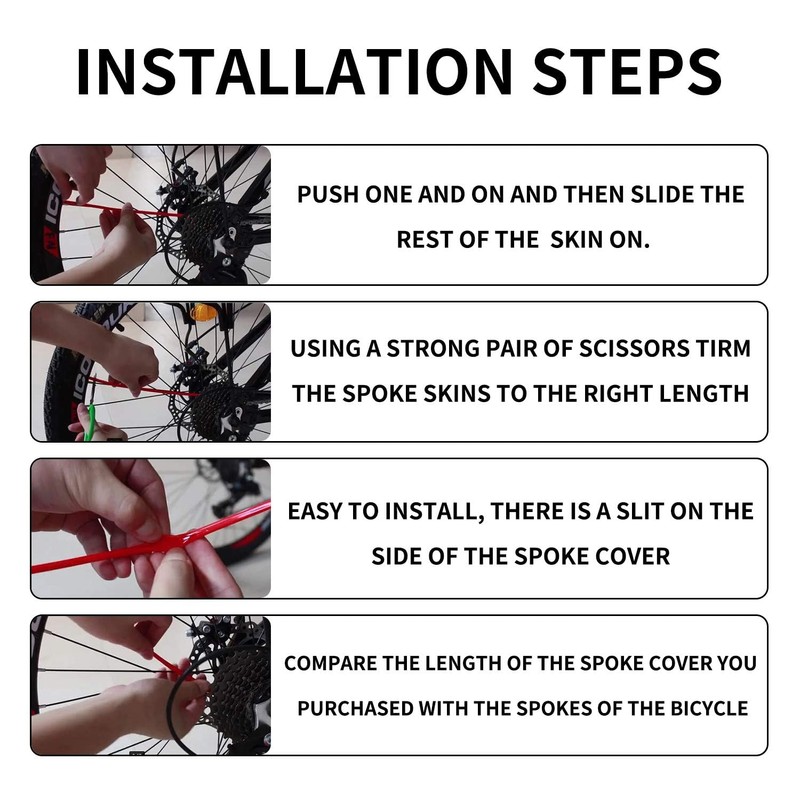 INSTALLATION STEPS

PUSH ONE AND ON AND THEN SLIDE THE REST OF THE  SKIN ON.

USING A STRONG PAIR OF SCISSORS TIRM THE SPOKE SKINS TO THE RIGHT LENGTH

EASY TO INSTALL, THERE IS A SLIT ON THE SIDE OF THE SPOKE COVER

COMPARE THE LENGTH OF THE SPOKE COVER YOU PURCHASED WITH THE SPOKES OF THE BICYCLE