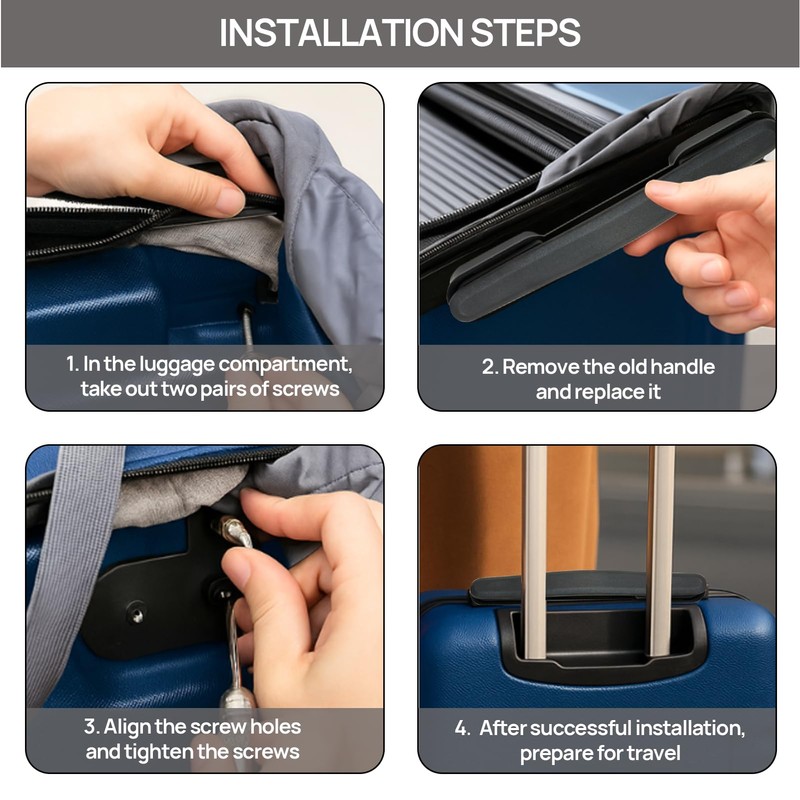 INSTALLATION STEPS

1. In the luggage compartment, take out two pairs of screws

2. Remove the old handle and replace it

3. Align the screw holes and tighten the screws

4. After successful installation, prepare for travel