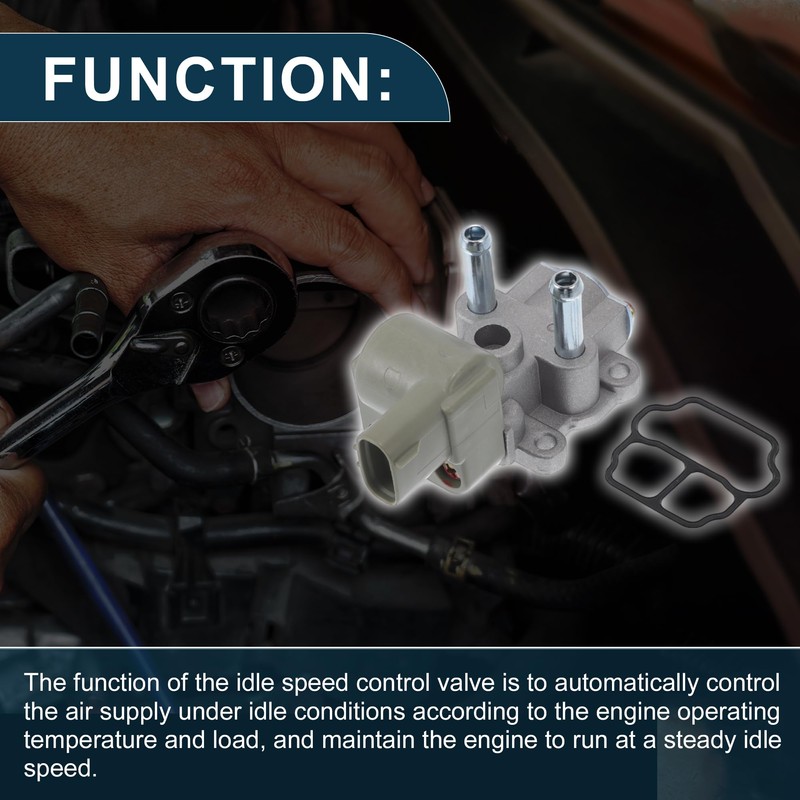 FUNCTION:

The function of the idle speed control valve is to automatically control the air supply under idle conditions according to the engine operating temperature and load, and maintain the engine to run at a steady idle speed.