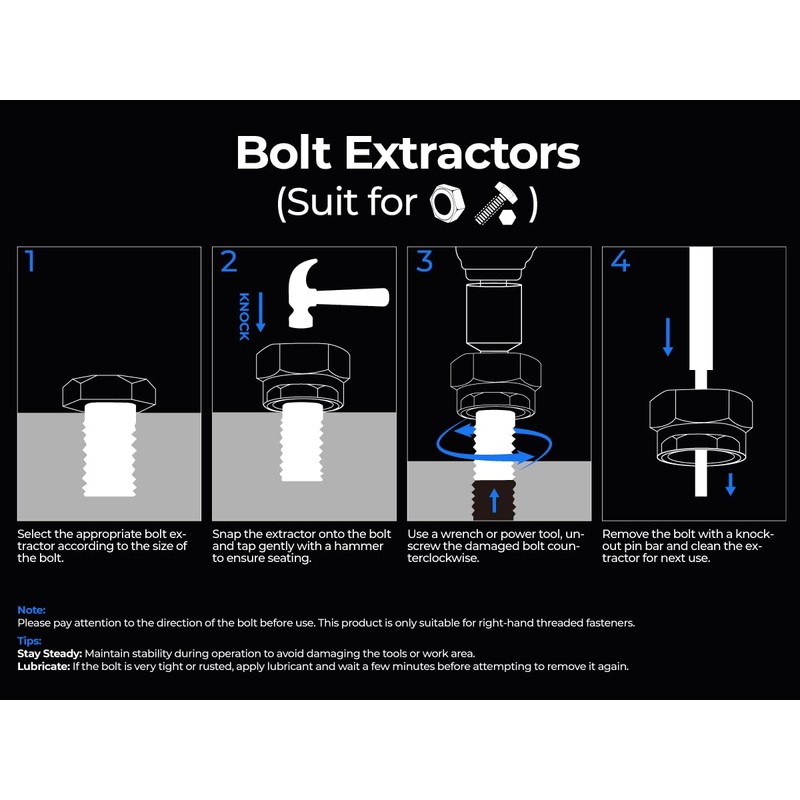 Bolt Extractors
(Suit for )

1

Select the appropriate bolt extractor according to the size of the bolt.

2

KNOCK

Snap the extractor onto the bolt and tap gently with a hammer to ensure seating.

3

Use a wrench or power tool, unscrew the damaged bolt counterclockwise.

4

Remove the bolt with a knockout pin bar and clean the extractor for next use.

Note:
Please pay attention to the direction of the bolt before use. This product is only suitable for right-hand threaded fasteners.

Tips:
Stay Steady: Maintain stability during operation to avoid damaging the tools or work area.
Lubricate: If the bolt is very tight or rusted, apply lubricant and wait a few minutes before attempting to remove it again.