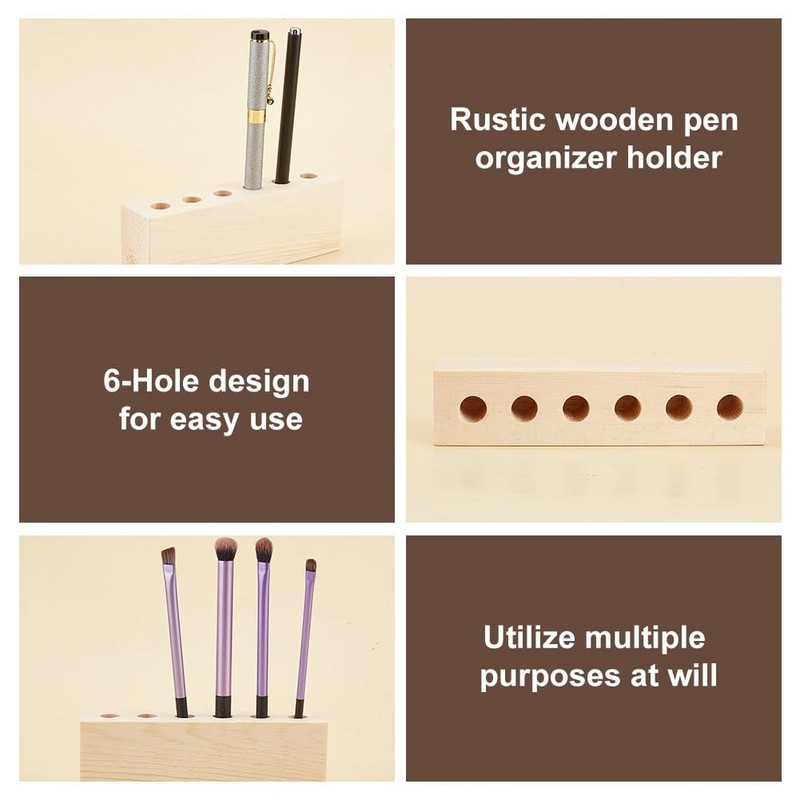 Rustic wooden pen organizer holder

6-Hole design for easy use

Utilize multiple purposes at will