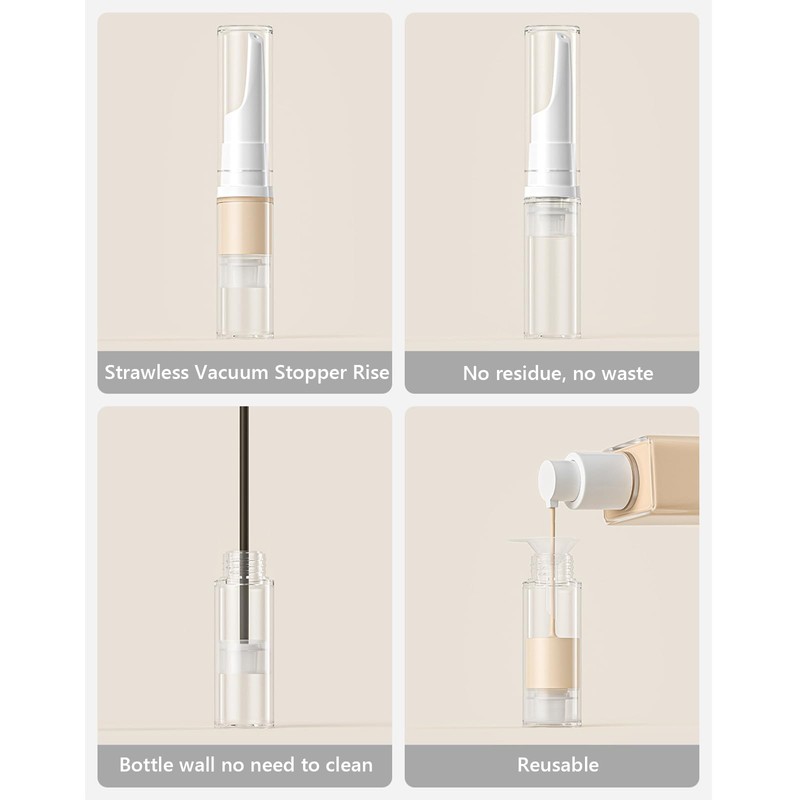 Strawless Vacuum Stopper Rise

No residue, no waste

Bottle wall no need to clean

Reusable