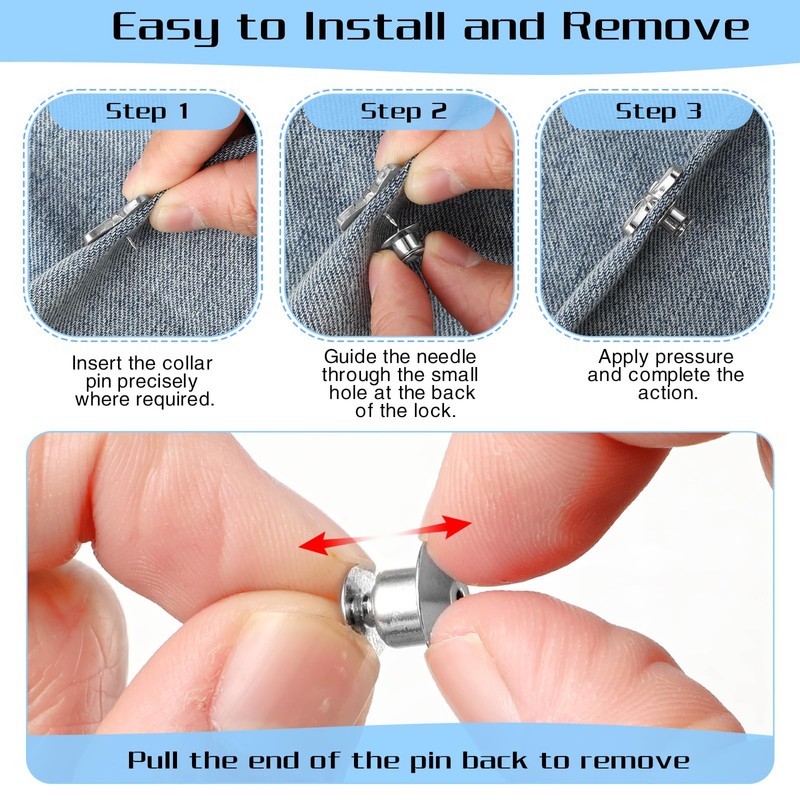 Easy to Install and Remove

Step 1

Insert the collar pin precisely where required.

Step 2

Guide the needle through the small hole at the back of the lock.

Step 3

Apply pressure and complete the action.

Pull the end of the pin back to remove