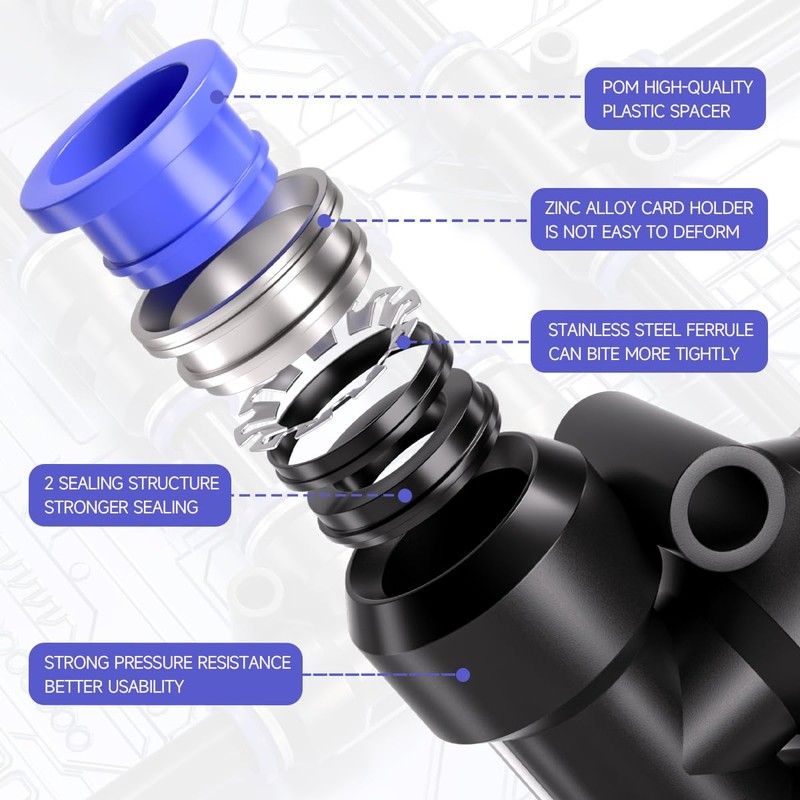 POM HIGH-QUALITY PLASTIC SPACER

ZINC ALLOY CARD HOLDER IS NOT EASY TO DEFORM

STAINLESS STEEL FERRULE CAN BITE MORE TIGHTLY

2 SEALING STRUCTURE STRONGER SEALING

STRONG PRESSURE RESISTANCE BETTER USABILITY