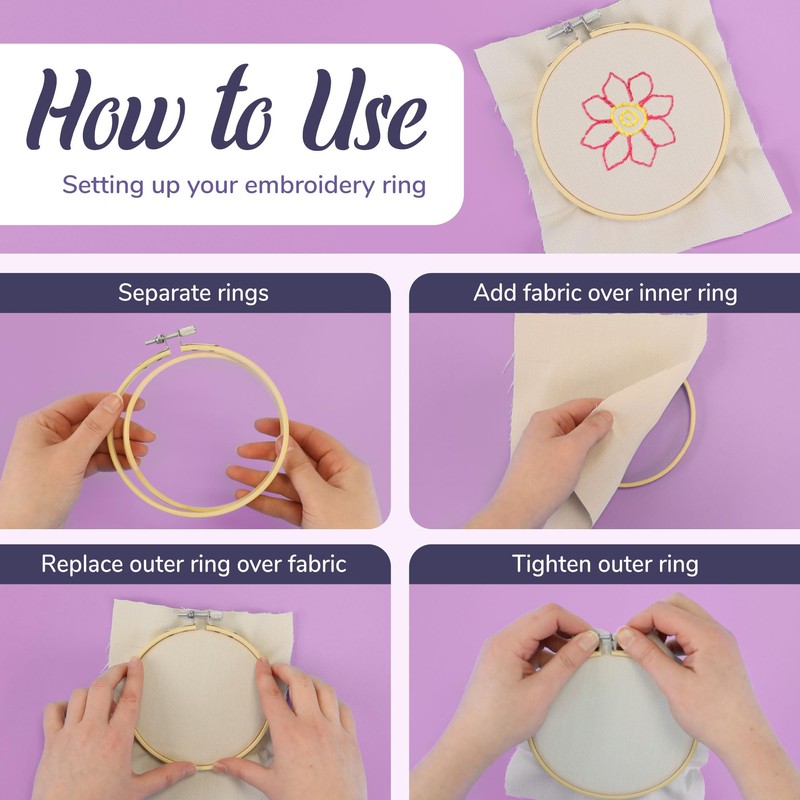 How to Use

Setting up your embroidery ring

Separate rings

Add fabric over inner ring

Replace outer ring over fabric

Tighten outer ring