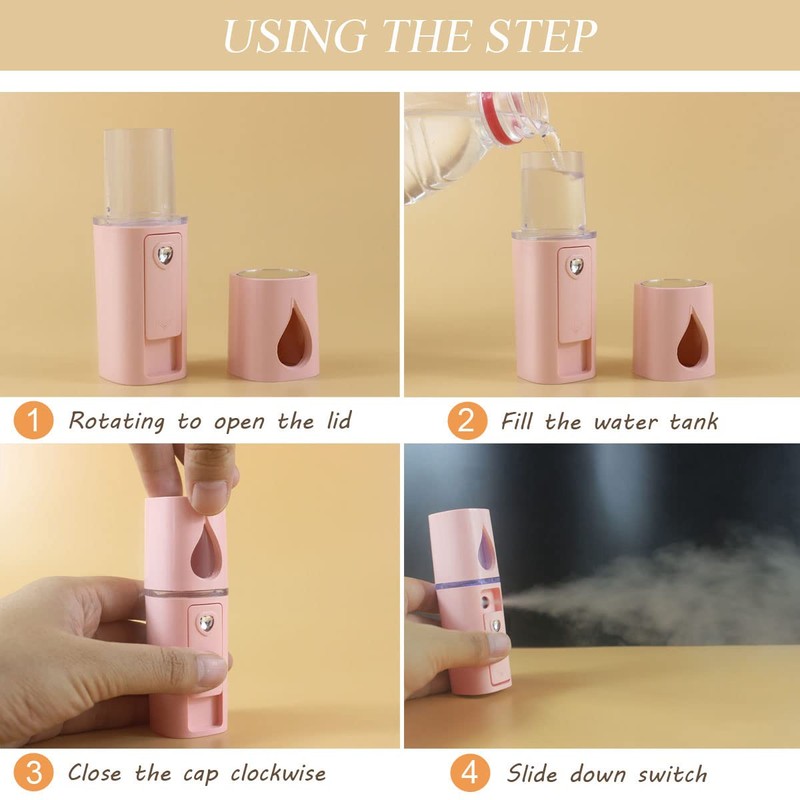 USING THE STEP

1 Rotating to open the lid

2 Fill the water tank

3 Close the cap clockwise

4 Slide down switch