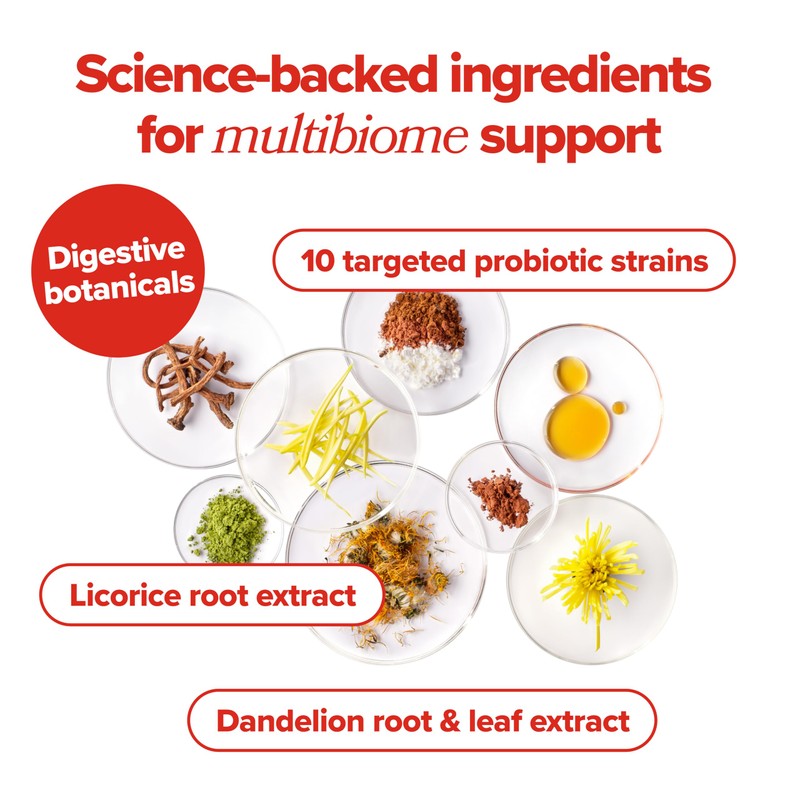 Science-backed ingredients for multibiome support

Digestive botanicals

10 targeted probiotic strains

Licorice root extract

Dandelion root & leaf extract