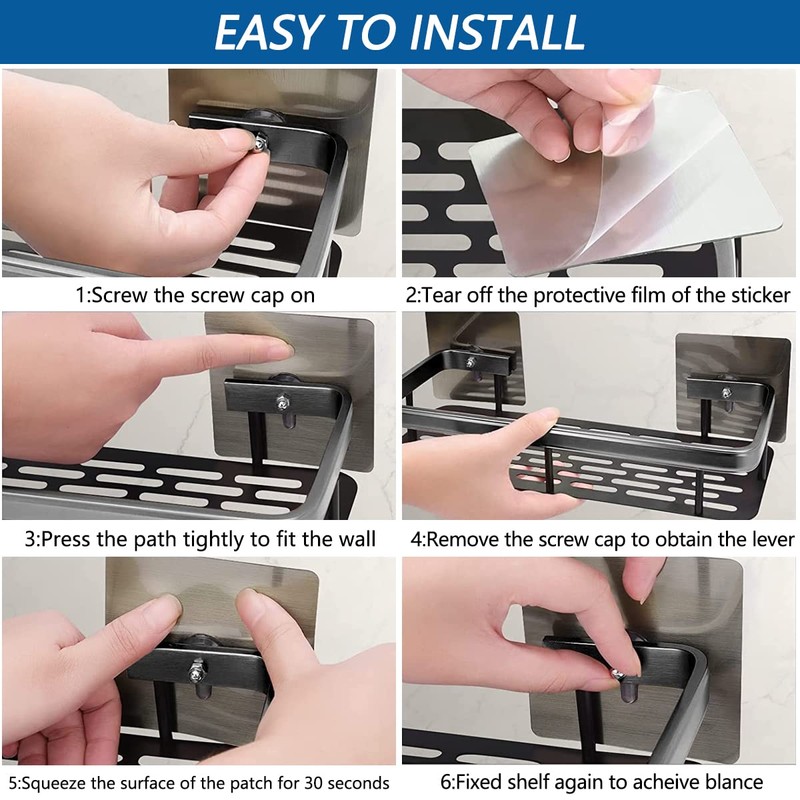 EASY TO INSTALL

1:Screw the screw cap on

2:Tear off the protective film of the sticker

3:Press the path tightly to fit the wall

4:Remove the screw cap to obtain the lever

5:Squeeze the surface of the patch for 30 seconds

6:Fixed shelf again to acheive blance