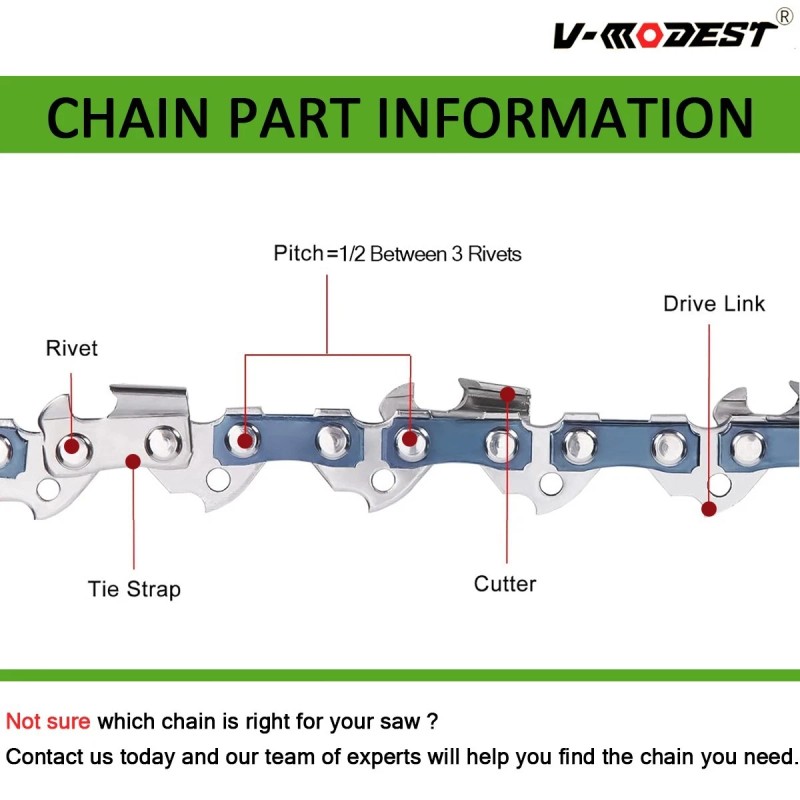 V-MODEST®

CHAIN PART INFORMATION

Pitch=1/2 Between 3 Rivets

Drive Link

Rivet

Tie Strap

Cutter

Not sure which chain is right for your saw ?
Contact us today and our team of experts will help you find the chain you need.