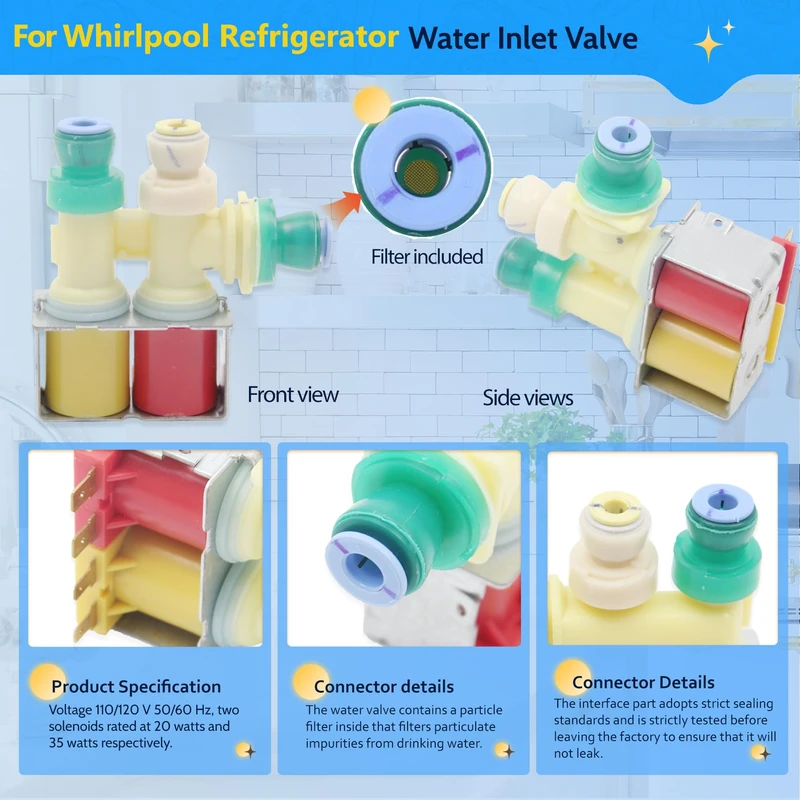 For Whirlpool Refrigerator Water Inlet Valve

Filter included

Front view

Side views

Product Specification
Voltage 110/120 V 50/60 Hz, two solenoids rated at 20 watts and 35 watts respectively.

Connector details
The water valve contains a particle filter inside that filters particulate impurities from drinking water.

Connector Details
The interface part adopts strict sealing standards and is strictly tested before leaving the factory to ensure that it will not leak.