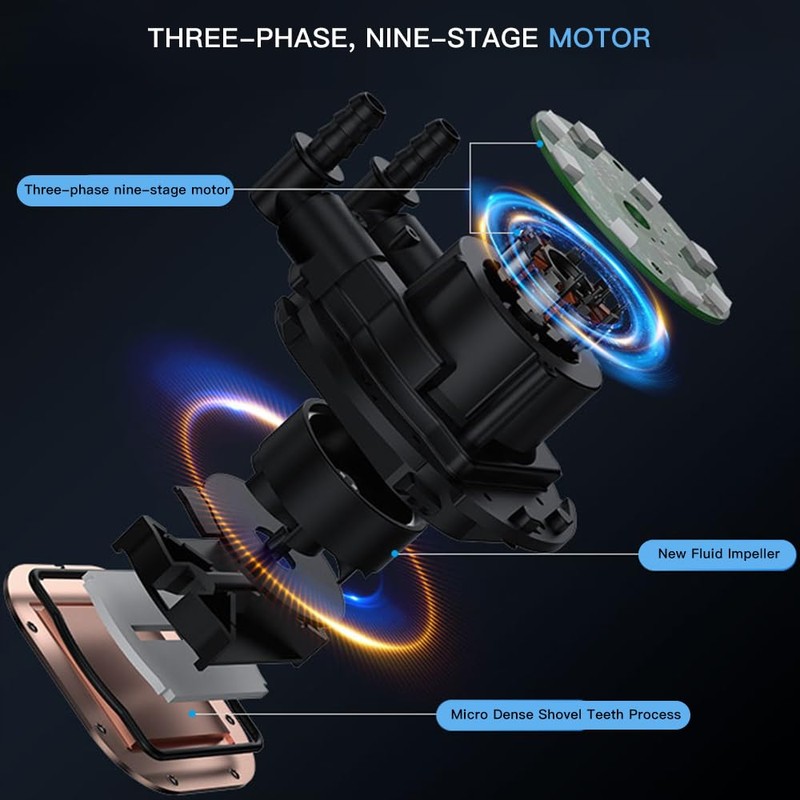 THREE-PHASE, NINE-STAGE MOTOR

Three-phase nine-stage motor

New Fluid Impeller

Micro Dense Shovel Teeth Process