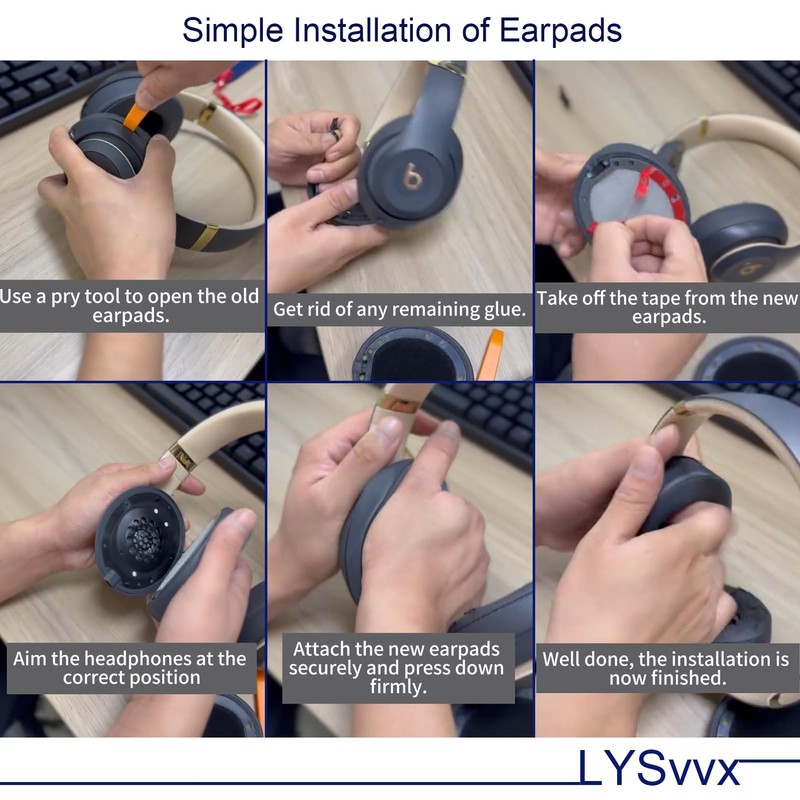 Simple Installation of Earpads

Use a pry tool to open the old earpads.

Get rid of any remaining glue.

Take off the tape from the new earpads.

Aim the headphones at the correct position

Attach the new earpads securely and press down firmly.

Well done, the installation is now finished.

LYSvvx